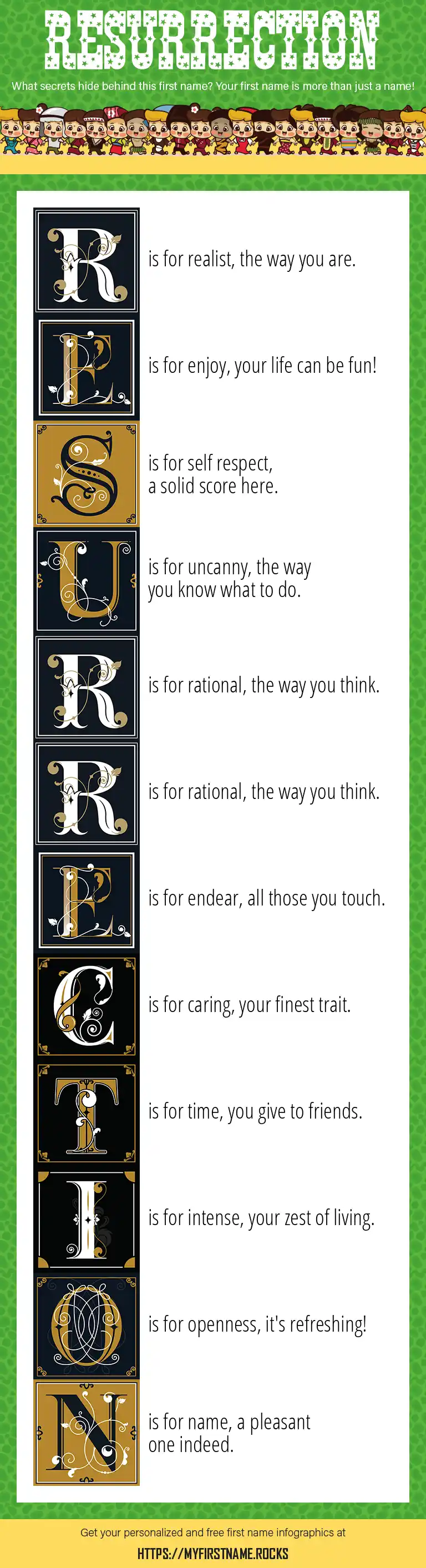 RESURRECTION

What secrets hide behind this first name? Your first name is more than just a name!

R is for realist, the way you are.

E is for enjoy, your life can be fun!

S is for self respect, a solid score here.

U is for uncanny, the way you know what to do.

R is for rational, the way you think.

R is for rational, the way you think.

E is for endear, all those you touch.

C is for caring, your finest trait.

T is for time, you give to friends.

I is for intense, your zest of living.

O is for openness, it's refreshing!

N is for name, a pleasant one indeed.

Get your personalized and free first name infographics at

HTTPS://MYFIRSTNAME.ROCKS