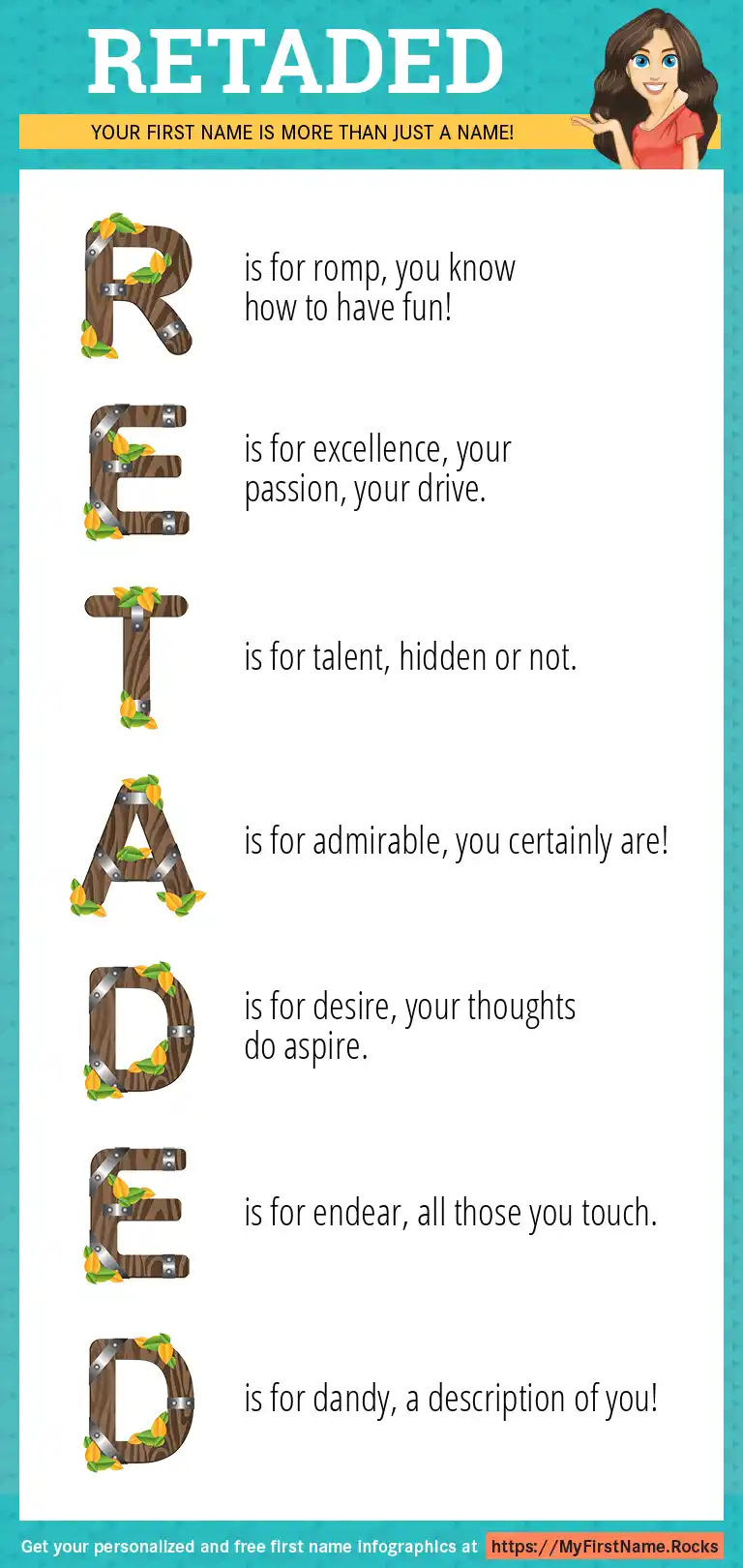 RETADED

YOUR FIRST NAME IS MORE THAN JUST A NAME!

R is for romp, you know how to have fun!

E is for excellence, your passion, your drive.

T is for talent, hidden or not.

A is for admirable, you certainly are!

D is for desire, your thoughts do aspire.

E is for endear, all those you touch.

D is for dandy, a description of you!

Get your personalized and free first name infographics at https://MyFirstName.Rocks