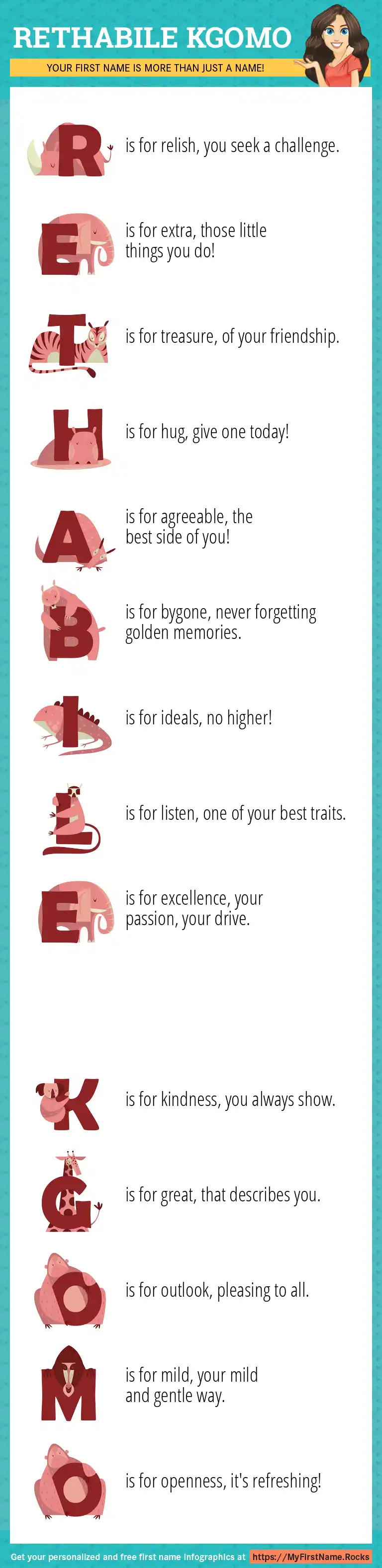 RETHABILE KGOMO

YOUR FIRST NAME IS MORE THAN JUST A NAME!

R is for relish, you seek a challenge.

E is for extra, those little things you do!

T is for treasure, of your friendship.

H is for hug, give one today!

A is for agreeable, the best side of you!

B is for bygone, never forgetting golden memories.

I is for ideals, no higher!

L is for listen, one of your best traits.

E is for excellence, your passion, your drive.

K is for kindness, you always show.

G is for great, that describes you.

O is for outlook, pleasing to all.

M is for mild, your mild and gentle way.

O is for openness, it's refreshing!

Get your personalized and free first name infographics at https://MyFirstName.Rocks