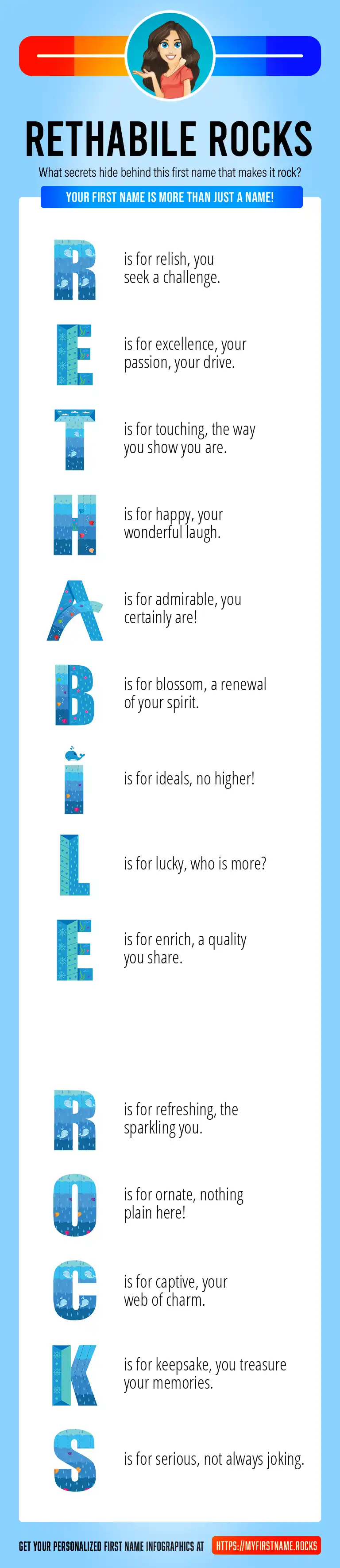 RETHABILE ROCKS

What secrets hide behind this first name that makes it rock?

YOUR FIRST NAME IS MORE THAN JUST A NAME!

R is for relish, you seek a challenge.

E is for excellence, your passion, your drive.

T is for touching, the way you show you are.

H is for happy, your wonderful laugh.

A is for admirable, you certainly are!

B is for blossom, a renewal of your spirit.

I is for ideals, no higher!

L is for lucky, who is more?

E is for enrich, a quality you share.

R is for refreshing, the sparkling you.

O is for ornate, nothing plain here!

C is for captive, your web of charm.

K is for keepsake, you treasure your memories.

S is for serious, not always joking.

GET YOUR PERSONALIZED FIRST NAME INFOGRAPHICS AT HTTPS://MYFIRSTNAME.ROCKS