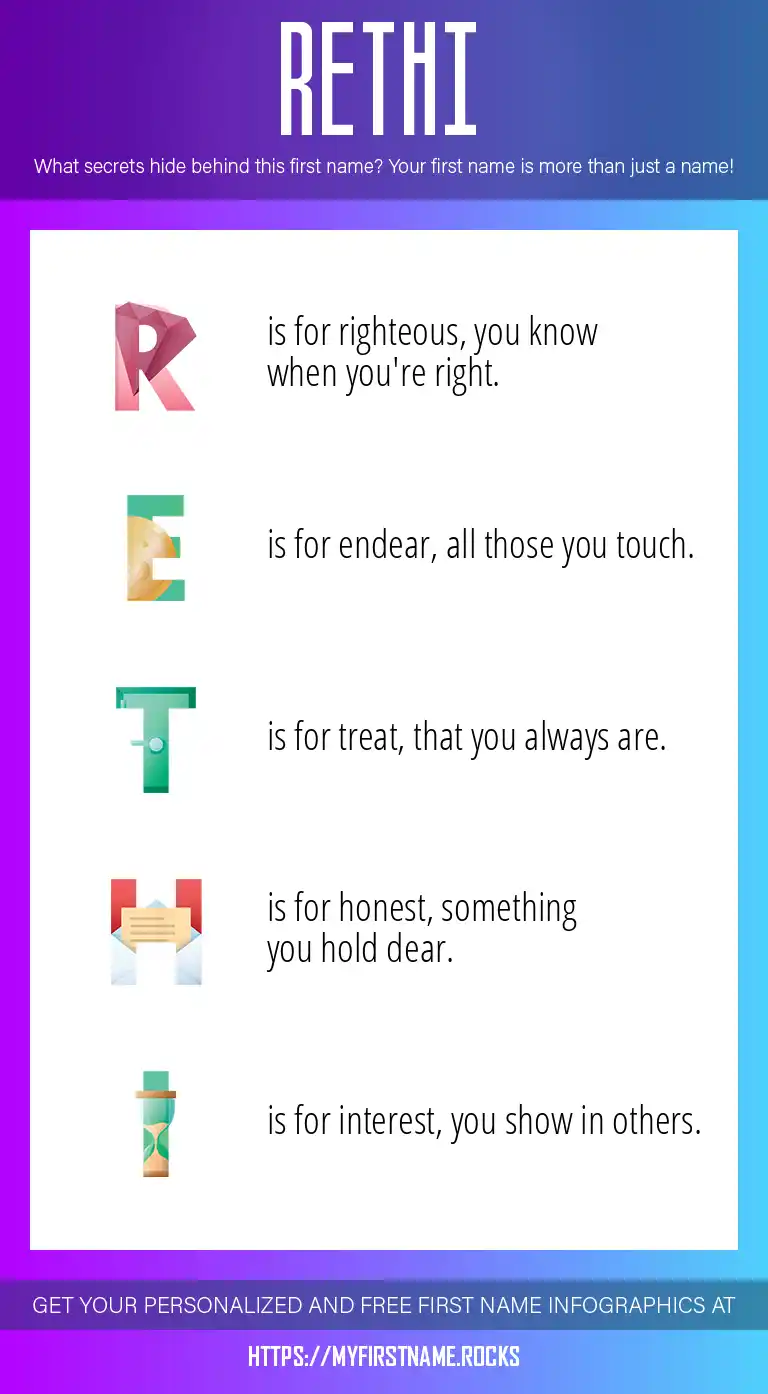 RETHI

What secrets hide behind this first name? Your first name is more than just a name!

R is for righteous, you know when you're right.

E is for endear, all those you touch.

T is for treat, that you always are.

H is for honest, something you hold dear.

I is for interest, you show in others.

GET YOUR PERSONALIZED AND FREE FIRST NAME INFOGRAPHICS AT

HTTPS://MYFIRSTNAME.ROCKS