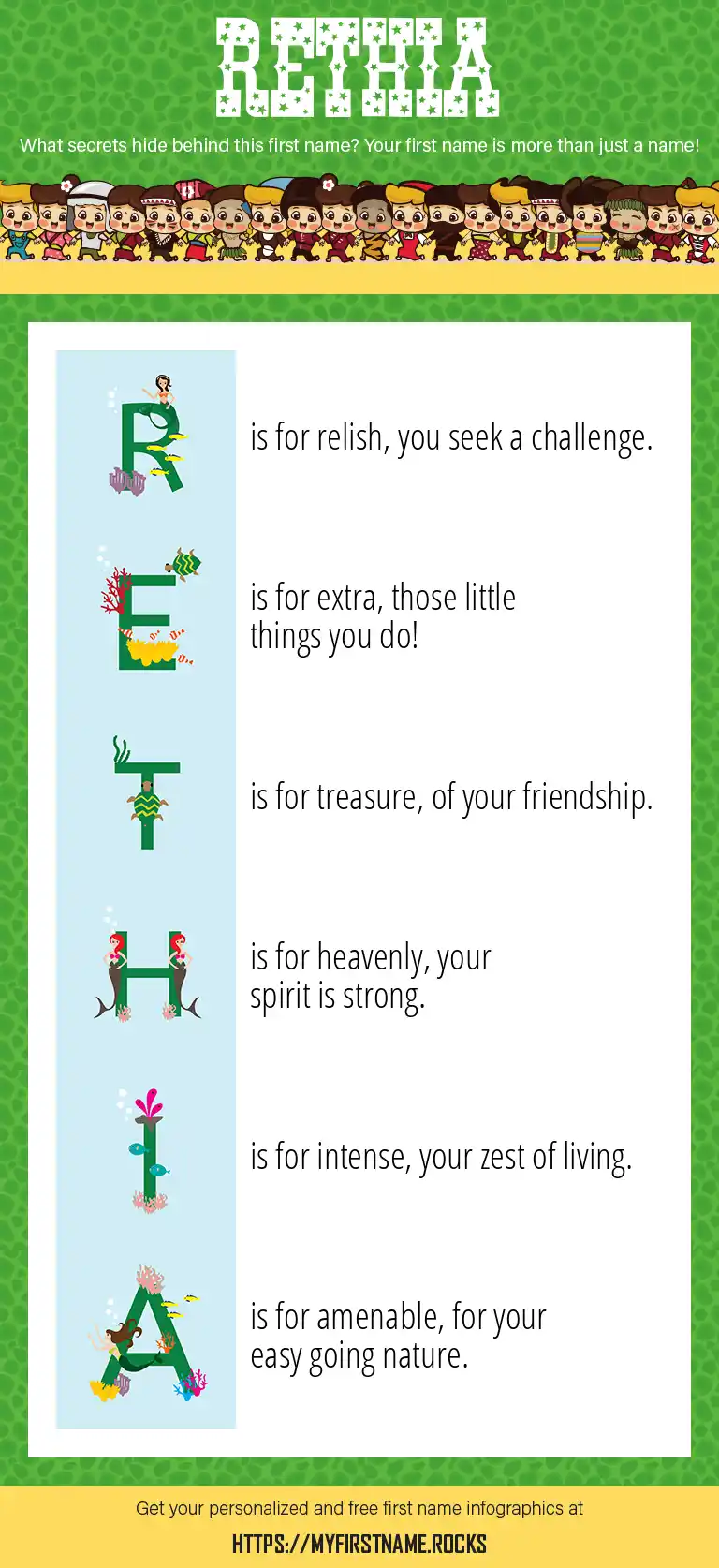 RETHIA

What secrets hide behind this first name? Your first name is more than just a name!

R is for relish, you seek a challenge.

E is for extra, those little things you do!

T is for treasure, of your friendship.

H is for heavenly, your spirit is strong.

I is for intense, your zest of living.

A is for amenable, for your easy going nature.

Get your personalized and free first name infographics at

HTTPS://MYFIRSTNAME.ROCKS