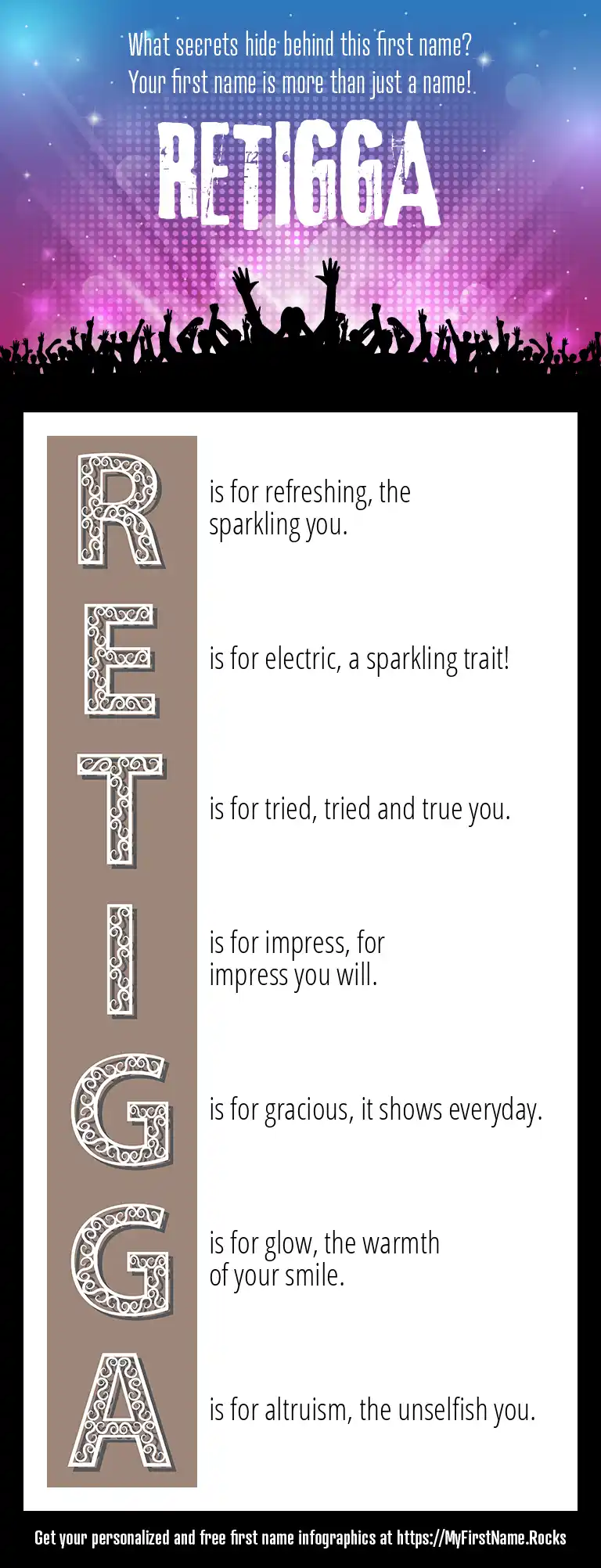 What secrets hide behind this first name?
Your first name is more than just a name!

RETIGGA

R is for refreshing, the sparkling you.

E is for electric, a sparkling trait!

T is for tried, tried and true you.

I is for impress, for impress you will.

G is for gracious, it shows everyday.

G is for glow, the warmth of your smile.

A is for altruism, the unselfish you.

Get your personalized and free first name infographics at https://MyFirstName.Rocks