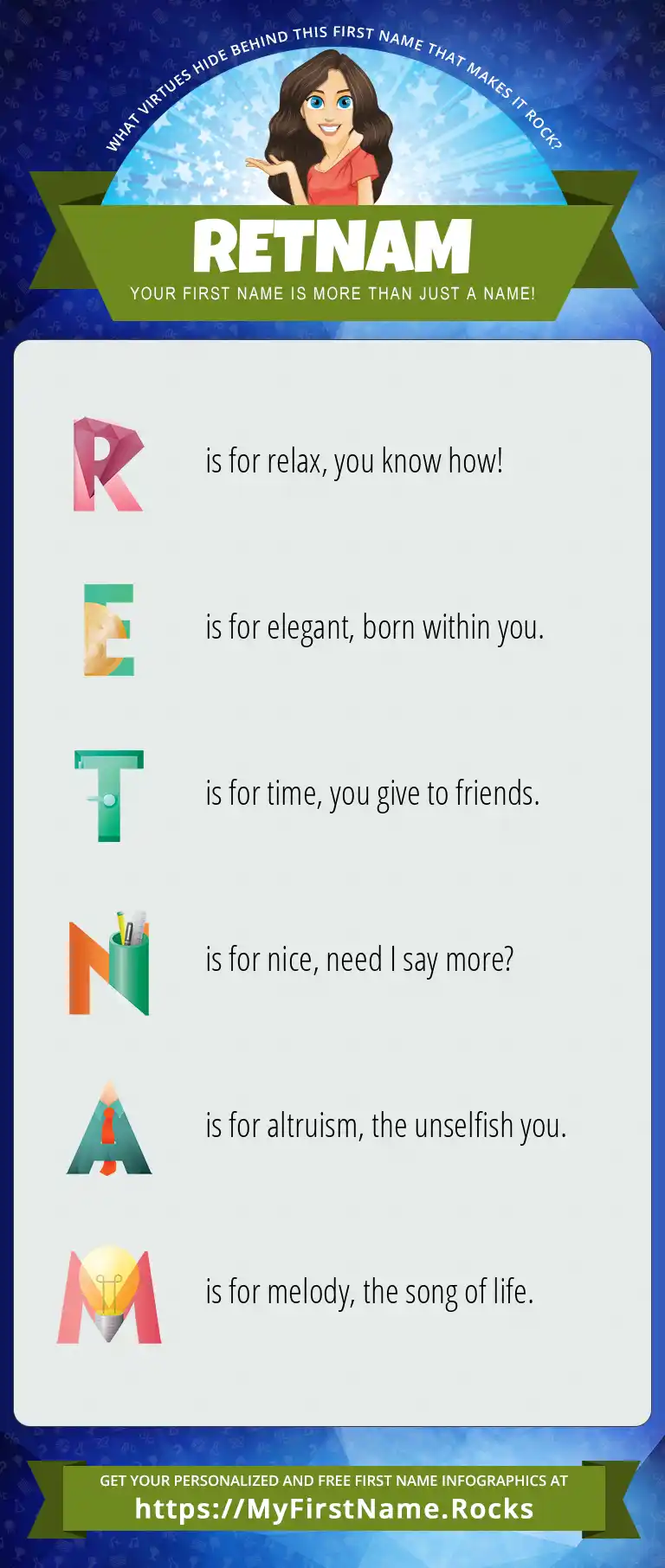 WHAT VIRTUES HIDE BEHIND THIS FIRST NAME THAT MAKES IT ROCK?

RETNAM

YOUR FIRST NAME IS MORE THAN JUST A NAME!

R is for relax, you know how!

E is for elegant, born within you.

T is for time, you give to friends.

N is for nice, need I say more?

A is for altruism, the unselfish you.

M is for melody, the song of life.

GET YOUR PERSONALIZED AND FREE FIRST NAME INFOGRAPHICS AT
https://MyFirstName.Rocks