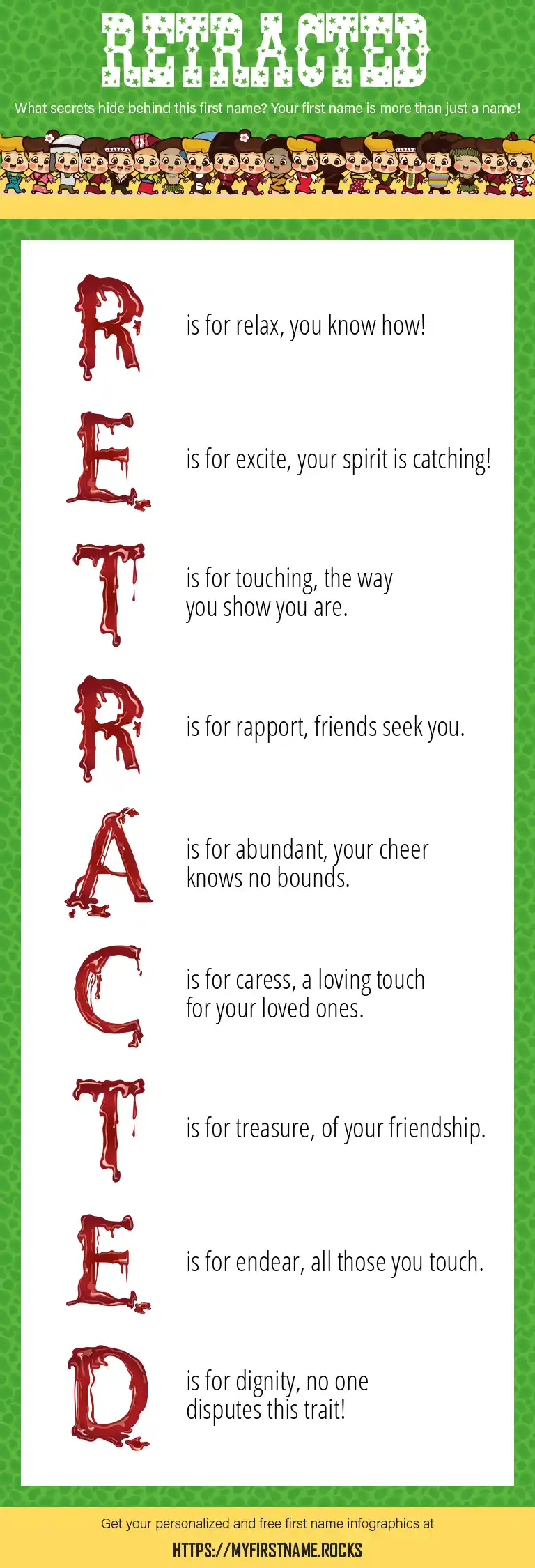 RETRACTED

What secrets hide behind this first name? Your first name is more than just a name!

R is for relax, you know how!

E is for excite, your spirit is catching!

T is for touching, the way you show you are.

R is for rapport, friends seek you.

A is for abundant, your cheer knows no bounds.

C is for caress, a loving touch for your loved ones.

T is for treasure, of your friendship.

E is for endear, all those you touch.

D is for dignity, no one disputes this trait!

Get your personalized and free first name infographics at

HTTPS://MYFIRSTNAME.ROCKS