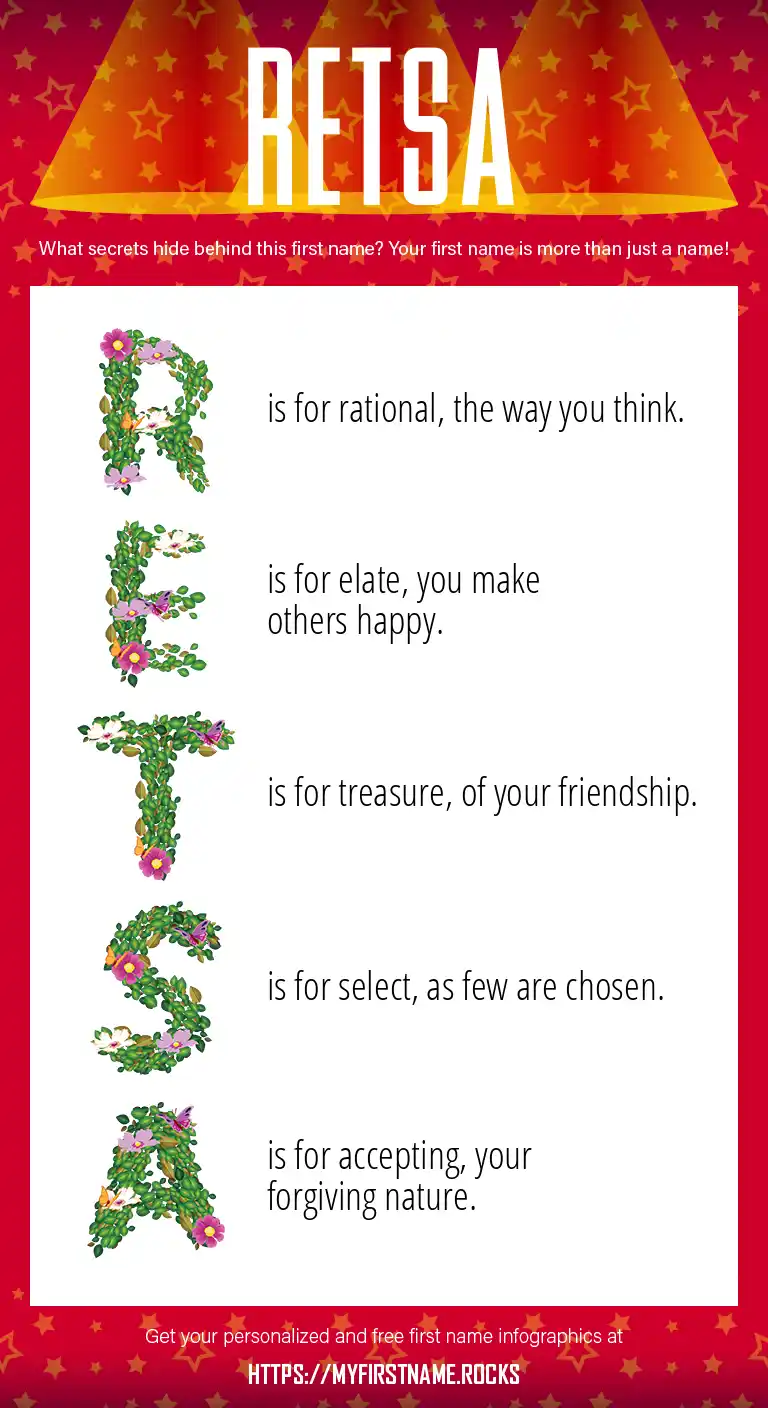 RETSA

What secrets hide behind this first name? Your first name is more than just a name!

R is for rational, the way you think.

E is for elate, you make others happy.

T is for treasure, of your friendship.

S is for select, as few are chosen.

A is for accepting, your forgiving nature.

Get your personalized and free first name infographics at

HTTPS://MYFIRSTNAME.ROCKS