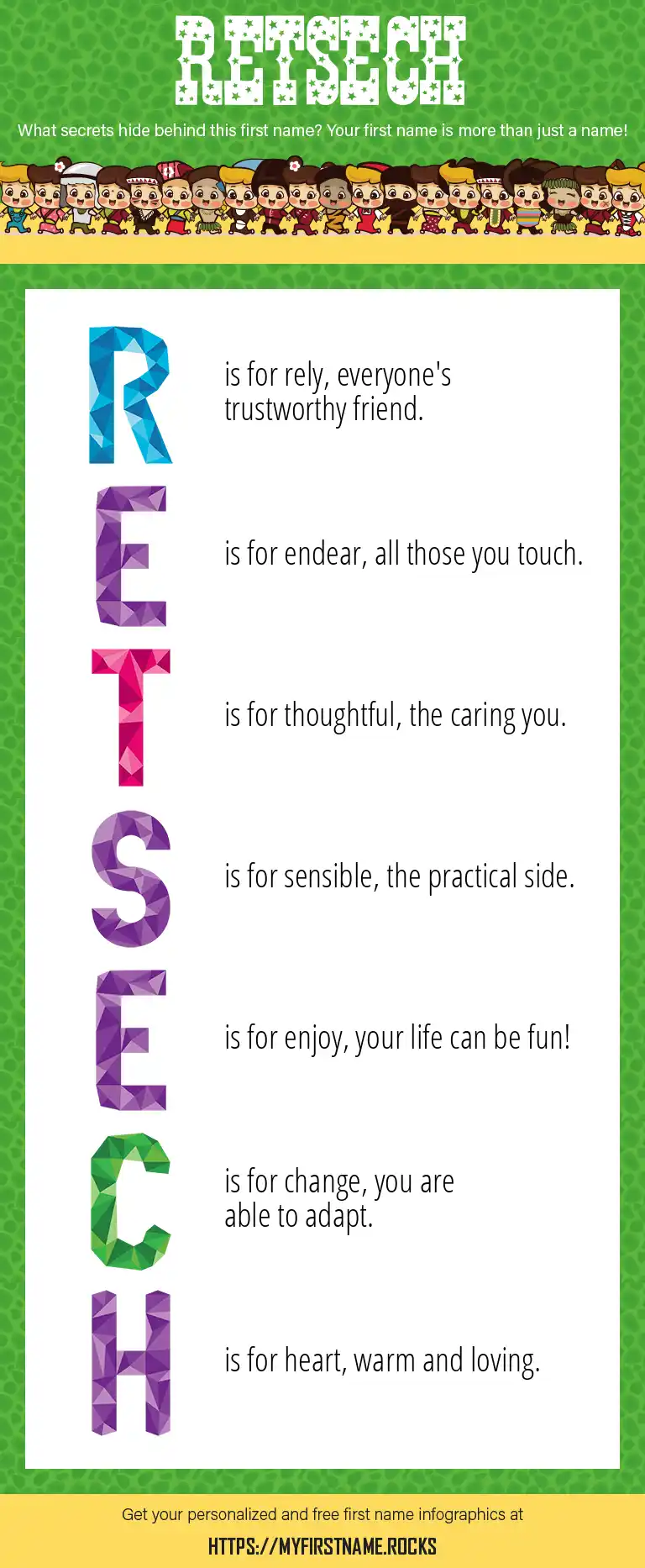 RETSECH

What secrets hide behind this first name? Your first name is more than just a name!

R is for rely, everyone's trustworthy friend.

E is for endear, all those you touch.

T is for thoughtful, the caring you.

S is for sensible, the practical side.

E is for enjoy, your life can be fun!

C is for change, you are able to adapt.

H is for heart, warm and loving.

Get your personalized and free first name infographics at

HTTPS://MYFIRSTNAME.ROCKS