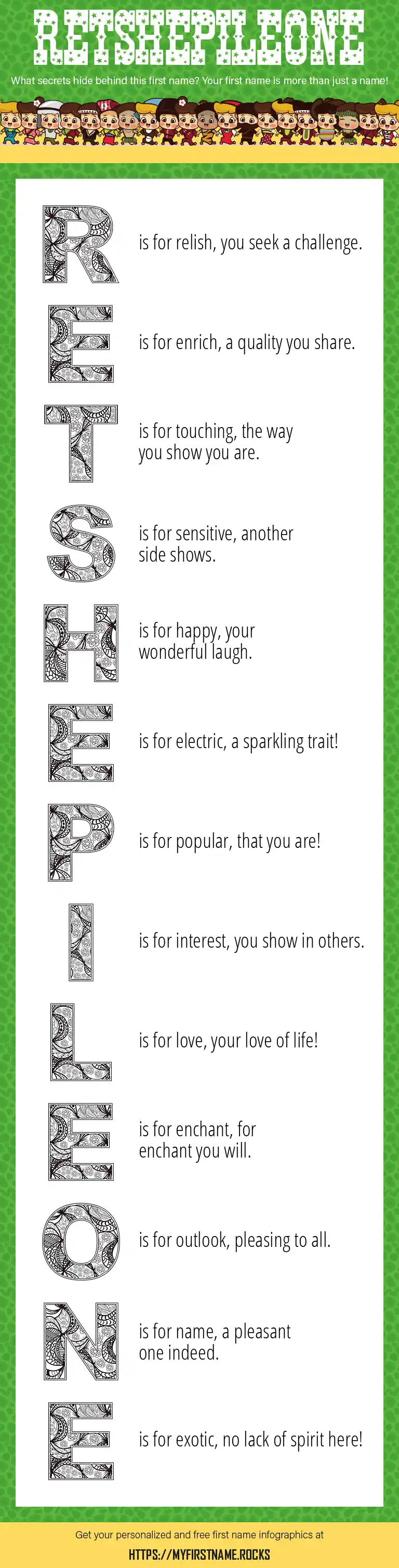 RETSHEPILEONE

What secrets hide behind this first name? Your first name is more than just a name!

R is for relish, you seek a challenge.

E is for enrich, a quality you share.

T is for touching, the way you show you are.

S is for sensitive, another side shows.

H is for happy, your wonderful laugh.

E is for electric, a sparkling trait!

P is for popular, that you are!

I is for interest, you show in others.

L is for love, your love of life!

E is for enchant, for enchant you will.

O is for outlook, pleasing to all.

N is for name, a pleasant one indeed.

E is for exotic, no lack of spirit here!

Get your personalized and free first name infographics at

HTTPS://MYFIRSTNAME.ROCKS