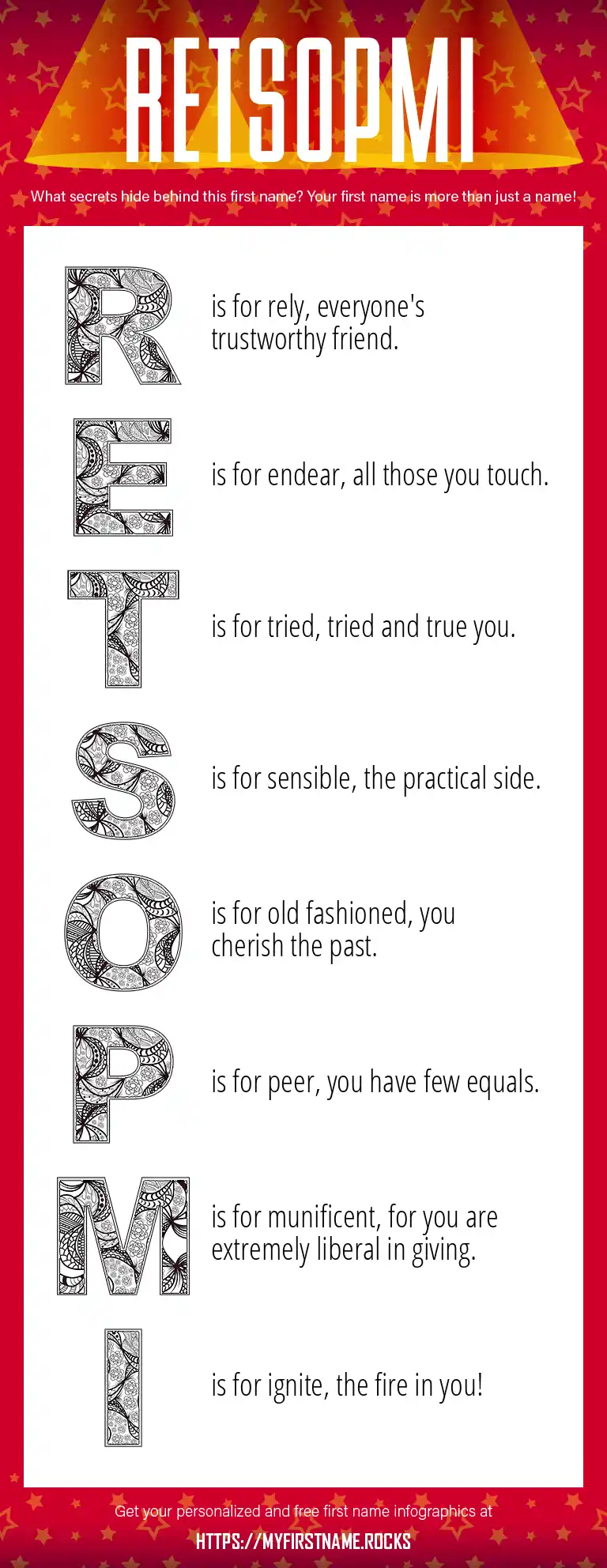 RETSOPMI

What secrets hide behind this first name? Your first name is more than just a name!

R is for rely, everyone's trustworthy friend.

E is for endear, all those you touch.

T is for tried, tried and true you.

S is for sensible, the practical side.

O is for old fashioned, you cherish the past.

P is for peer, you have few equals.

M is for munificent, for you are extremely liberal in giving.

I is for ignite, the fire in you!

Get your personalized and free first name infographics at

HTTPS://MYFIRSTNAME.ROCKS