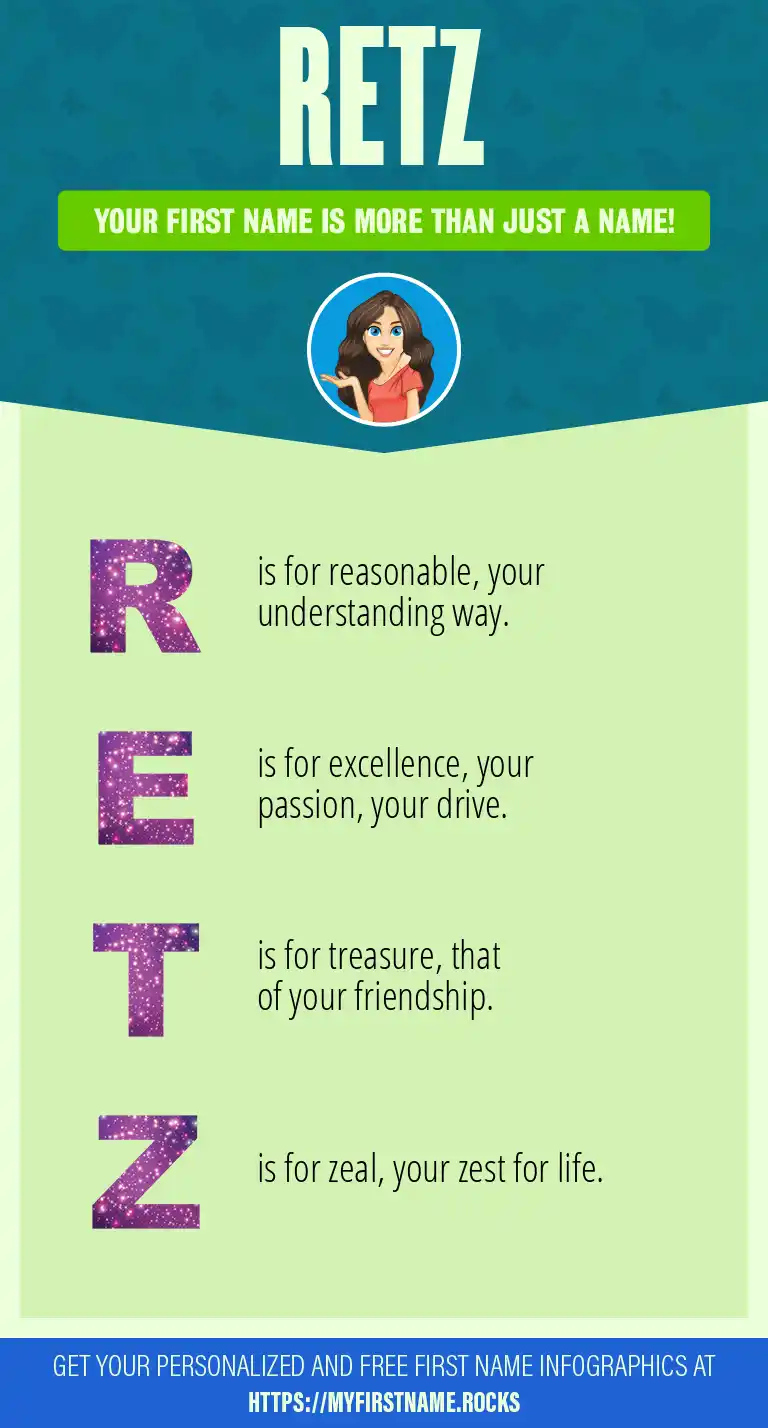 RETZ

YOUR FIRST NAME IS MORE THAN JUST A NAME!

R is for reasonable, your understanding way.

E is for excellence, your passion, your drive.

T is for treasure, that of your friendship.

Z is for zeal, your zest for life.

GET YOUR PERSONALIZED AND FREE FIRST NAME INFOGRAPHICS AT HTTPS://MYFIRSTNAME.ROCKS