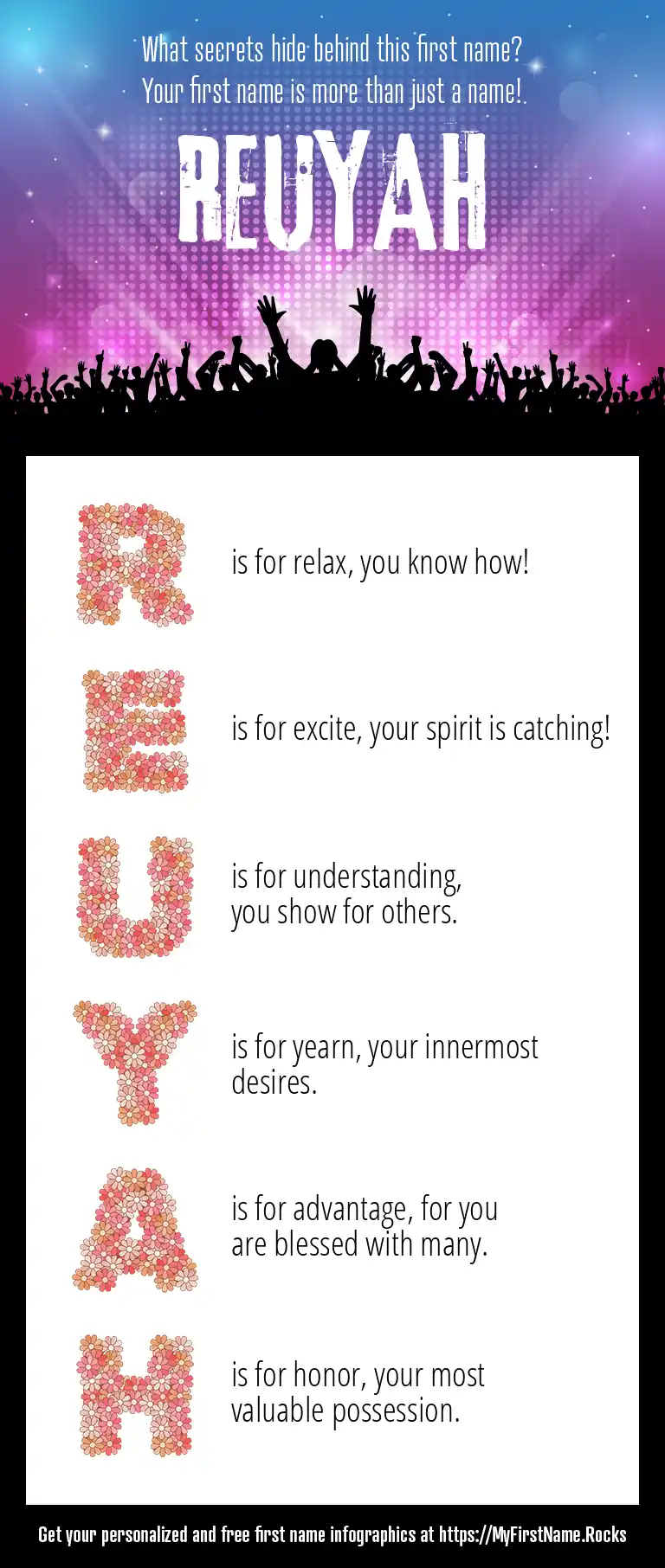 What secrets hide behind this first name?
Your first name is more than just a name!

REUYAH

R is for relax, you know how!

E is for excite, your spirit is catching!

U is for understanding, you show for others.

Y is for yearn, your innermost desires.

A is for advantage, for you are blessed with many.

H is for honor, your most valuable possession.

Get your personalized and free first name infographics at https://MyFirstName.Rocks