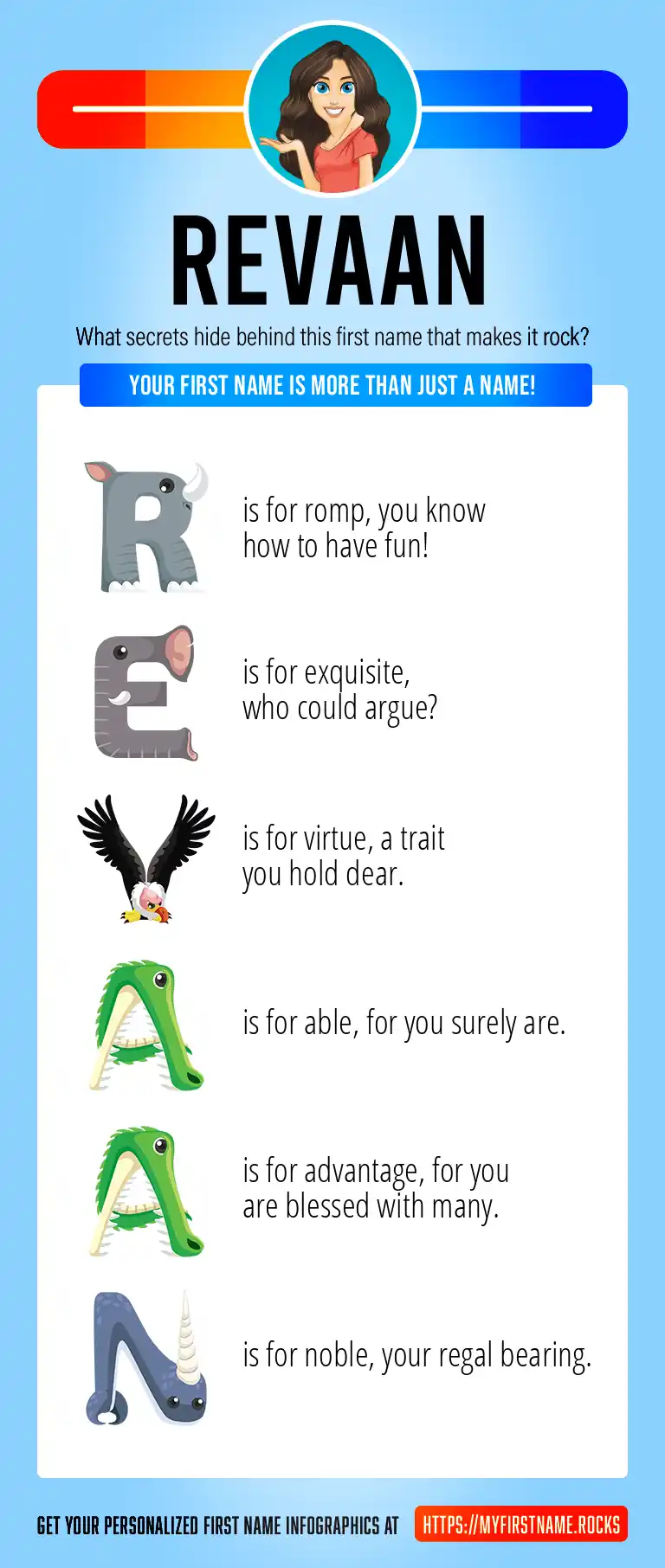 REVAAN

What secrets hide behind this first name that makes it rock?

YOUR FIRST NAME IS MORE THAN JUST A NAME!

R is for romp, you know how to have fun!

E is for exquisite, who could argue?

V is for virtue, a trait you hold dear.

A is for able, for you surely are.

A is for advantage, for you are blessed with many.

N is for noble, your regal bearing.

GET YOUR PERSONALIZED FIRST NAME INFOGRAPHICS AT HTTPS://MYFIRSTNAME.ROCKS