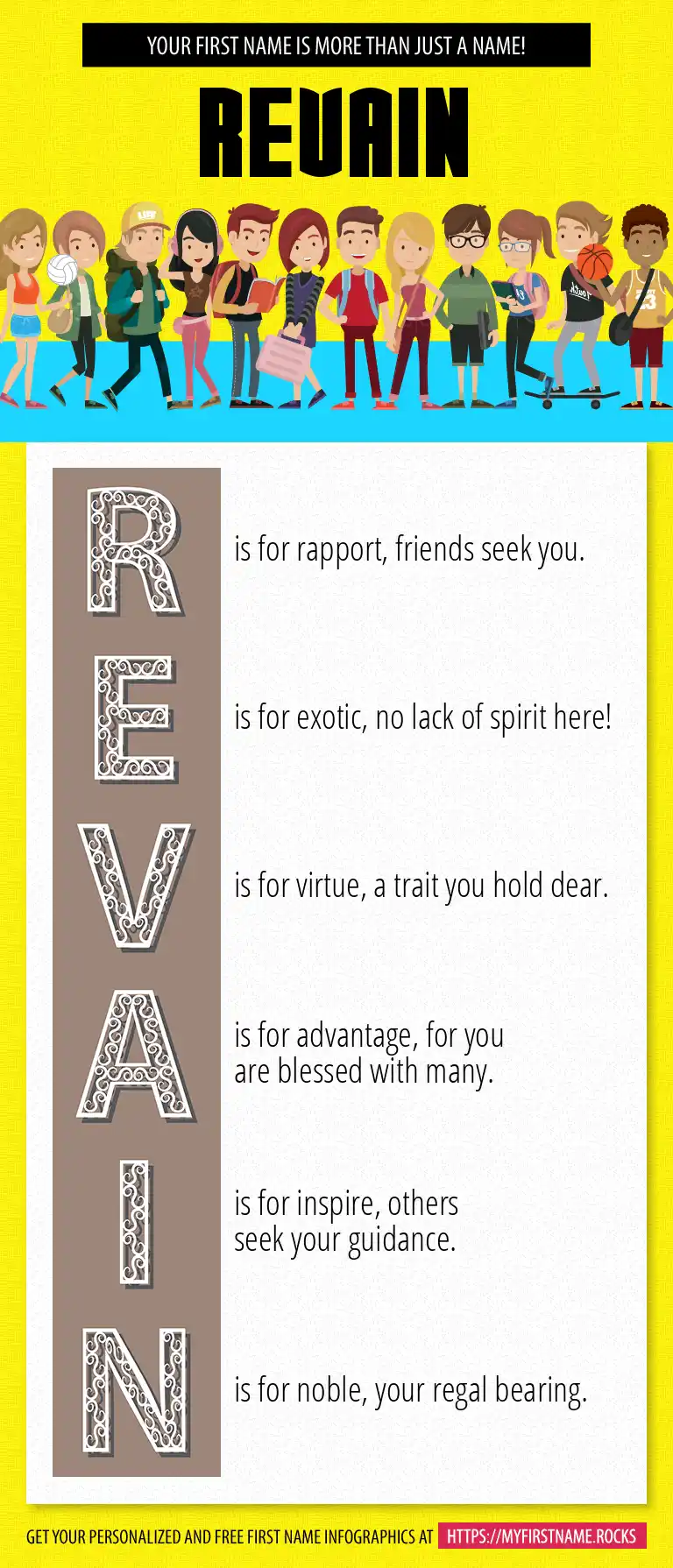 YOUR FIRST NAME IS MORE THAN JUST A NAME!

REVAIN

R is for rapport, friends seek you.

E is for exotic, no lack of spirit here!

V is for virtue, a trait you hold dear.

A is for advantage, for you are blessed with many.

I is for inspire, others seek your guidance.

N is for noble, your regal bearing.

GET YOUR PERSONALIZED AND FREE FIRST NAME INFOGRAPHICS AT HTTPS://MYFIRSTNAME.ROCKS