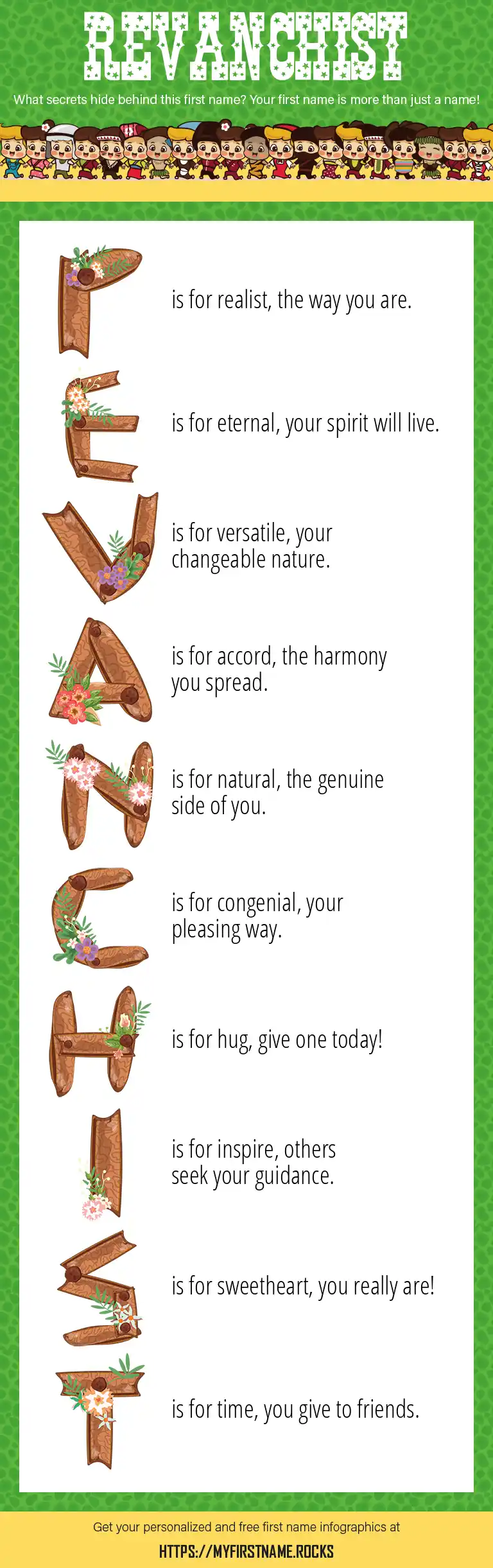 REVANCHIST

What secrets hide behind this first name? Your first name is more than just a name!

R is for realist, the way you are.

E is for eternal, your spirit will live.

V is for versatile, your changeable nature.

A is for accord, the harmony you spread.

N is for natural, the genuine side of you.

C is for congenial, your pleasing way.

H is for hug, give one today!

I is for inspire, others seek your guidance.

S is for sweetheart, you really are!

T is for time, you give to friends.

Get your personalized and free first name infographics at

HTTPS://MYFIRSTNAME.ROCKS