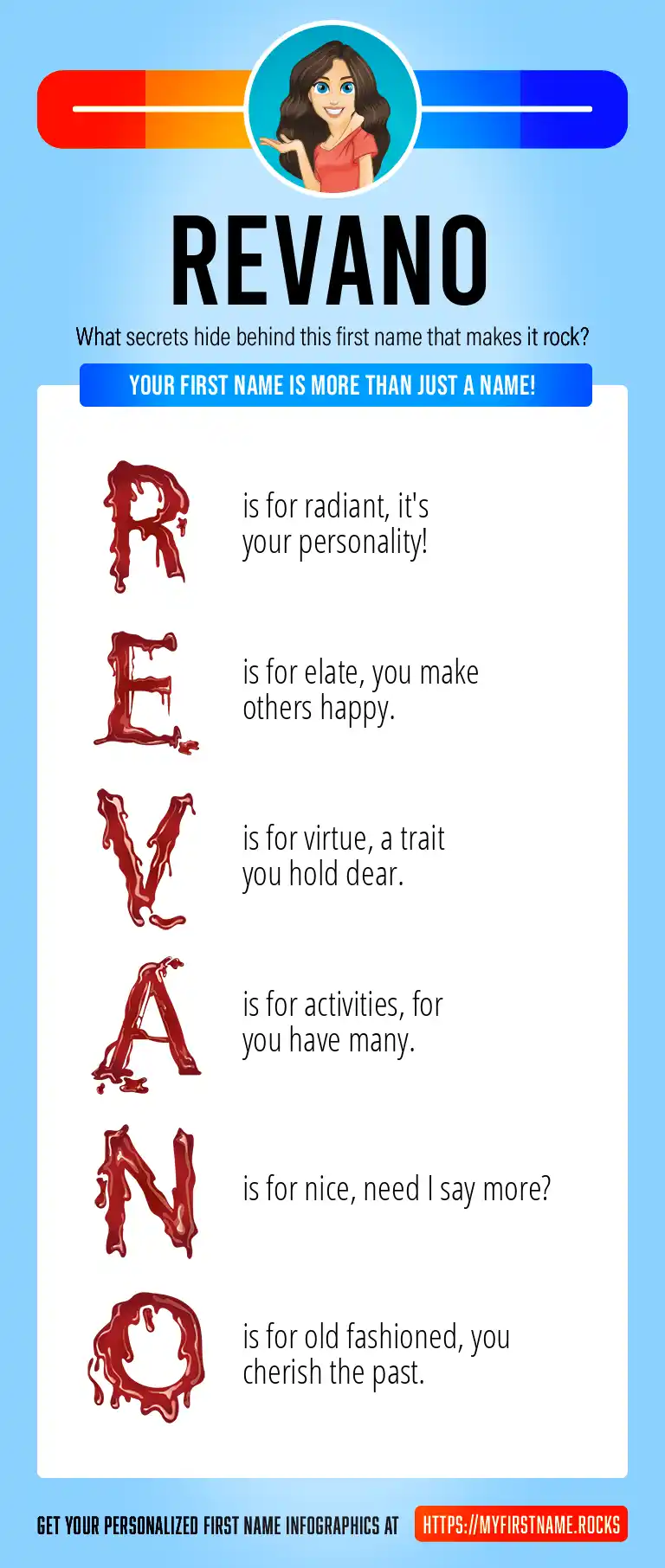 REVANO

What secrets hide behind this first name that makes it rock?

YOUR FIRST NAME IS MORE THAN JUST A NAME!

R is for radiant, it's your personality!

E is for elate, you make others happy.

V is for virtue, a trait you hold dear.

A is for activities, for you have many.

N is for nice, need I say more?

O is for old fashioned, you cherish the past.

GET YOUR PERSONALIZED FIRST NAME INFOGRAPHICS AT HTTPS://MYFIRSTNAME.ROCKS