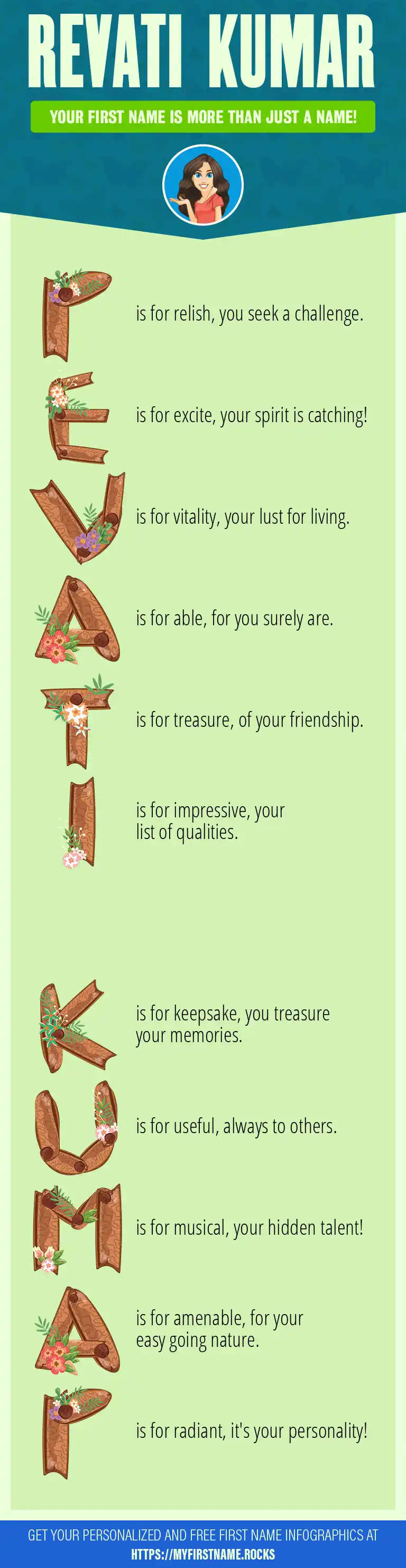 REVATI KUMAR

YOUR FIRST NAME IS MORE THAN JUST A NAME!

R is for relish, you seek a challenge.

E is for excite, your spirit is catching!

V is for vitality, your lust for living.

A is for able, for you surely are.

T is for treasure, of your friendship.

I is for impressive, your list of qualities.

K is for keepsake, you treasure your memories.

U is for useful, always to others.

M is for musical, your hidden talent!

A is for amenable, for your easy going nature.

R is for radiant, it's your personality!

GET YOUR PERSONALIZED AND FREE FIRST NAME INFOGRAPHICS AT HTTPS://MYFIRSTNAME.ROCKS