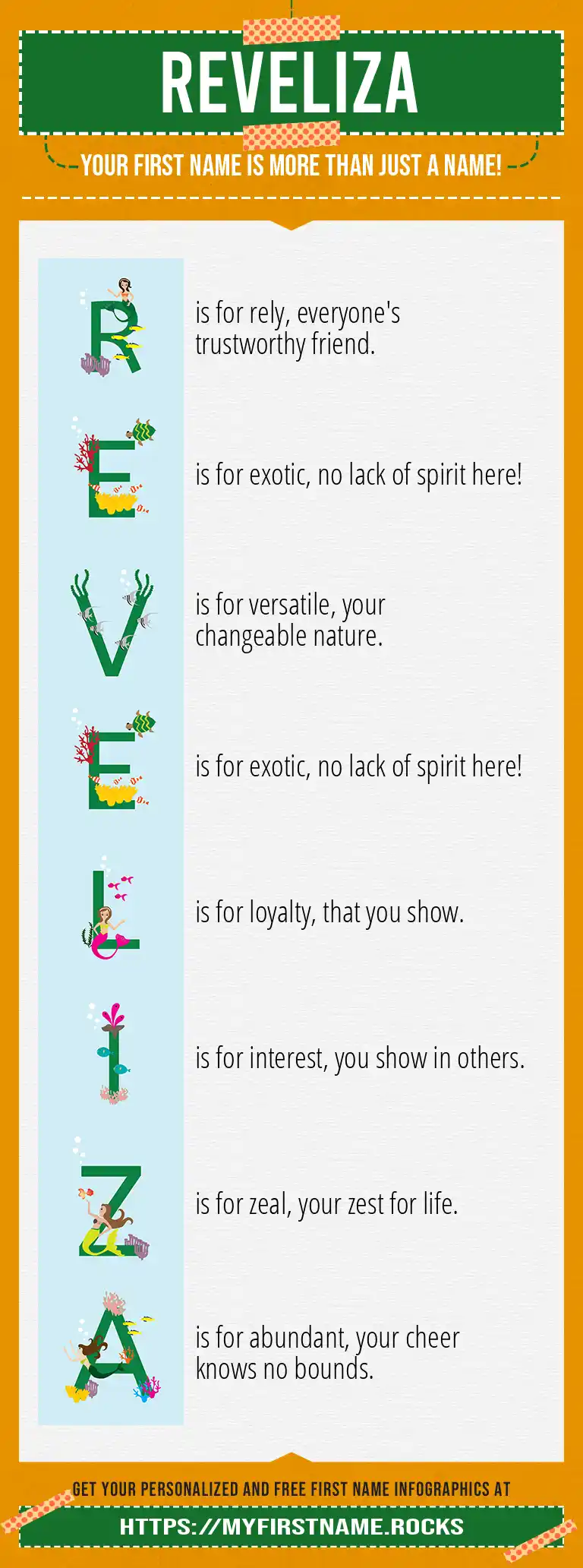 REVELIZA

YOUR FIRST NAME IS MORE THAN JUST A NAME!

R is for rely, everyone's trustworthy friend.

E is for exotic, no lack of spirit here!

V is for versatile, your changeable nature.

E is for exotic, no lack of spirit here!

L is for loyalty, that you show.

I is for interest, you show in others.

Z is for zeal, your zest for life.

A is for abundant, your cheer knows no bounds.

GET YOUR PERSONALIZED AND FREE FIRST NAME INFOGRAPHICS AT

HTTPS://MYFIRSTNAME.ROCKS