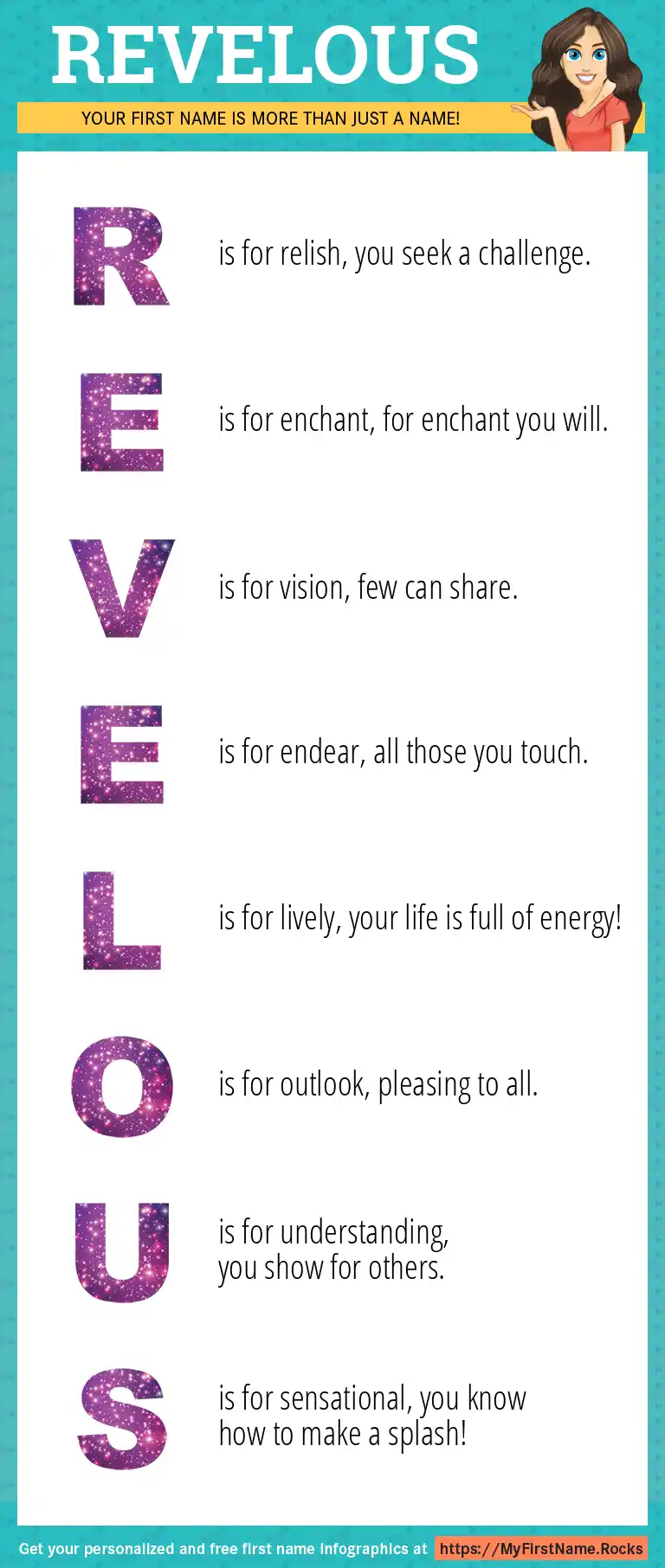 REVELOUS

YOUR FIRST NAME IS MORE THAN JUST A NAME!

R is for relish, you seek a challenge.

E is for enchant, for enchant you will.

V is for vision, few can share.

E is for endear, all those you touch.

L is for lively, your life is full of energy!

O is for outlook, pleasing to all.

U is for understanding, you show for others.

S is for sensational, you know how to make a splash!

Get your personalized and free first name infographics at https://MyFirstName.Rocks