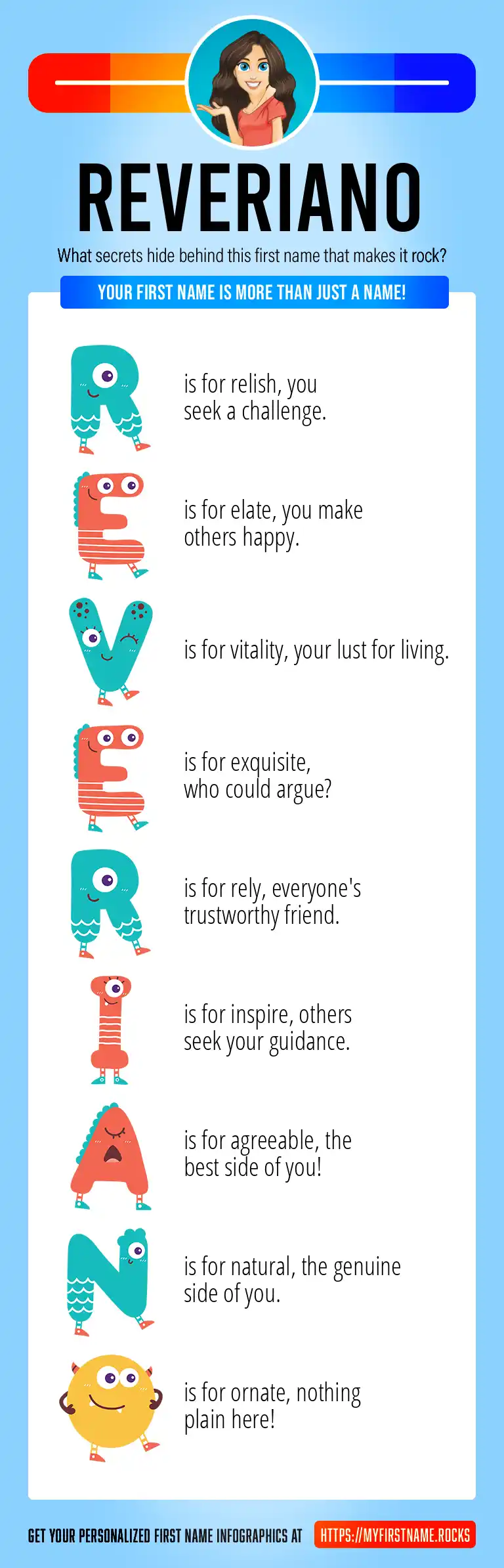 REVERIANO

What secrets hide behind this first name that makes it rock?

YOUR FIRST NAME IS MORE THAN JUST A NAME!

R is for relish, you seek a challenge.

E is for elate, you make others happy.

V is for vitality, your lust for living.

E is for exquisite, who could argue?

R is for rely, everyone's trustworthy friend.

I is for inspire, others seek your guidance.

A is for agreeable, the best side of you!

N is for natural, the genuine side of you.

O is for ornate, nothing plain here!

GET YOUR PERSONALIZED FIRST NAME INFOGRAPHICS AT HTTPS://MYFIRSTNAME.ROCKS