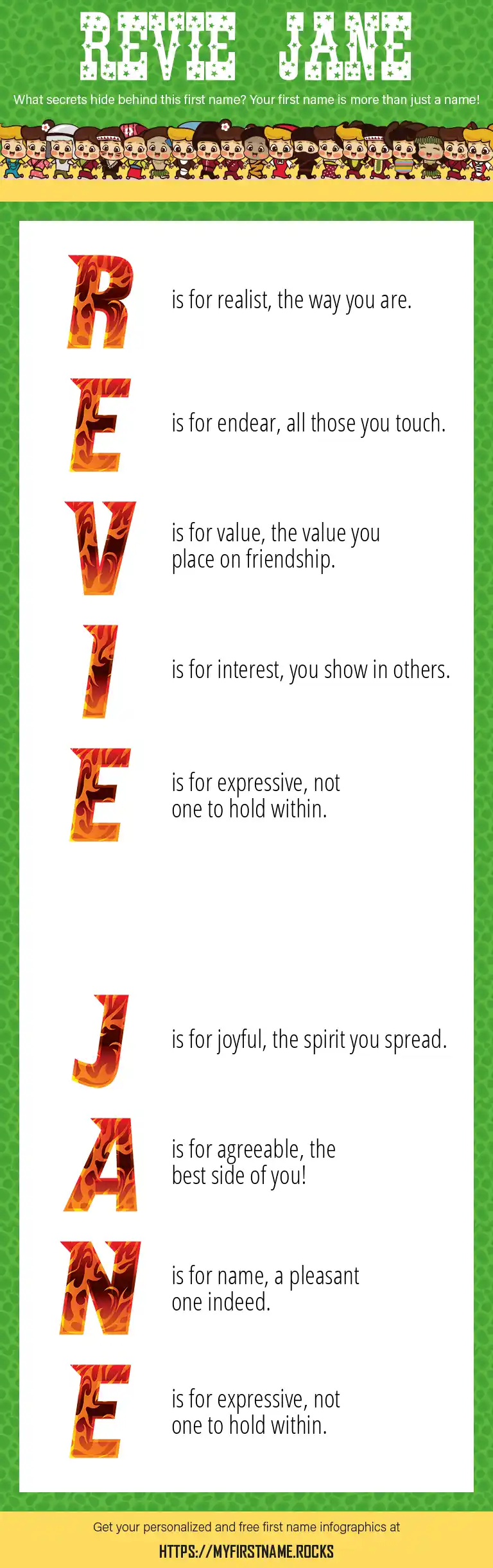 REVIE JANE

What secrets hide behind this first name? Your first name is more than just a name!

R is for realist, the way you are.

E is for endear, all those you touch.

V is for value, the value you place on friendship.

I is for interest, you show in others.

E is for expressive, not one to hold within.

J is for joyful, the spirit you spread.

A is for agreeable, the best side of you!

N is for name, a pleasant one indeed.

E is for expressive, not one to hold within.

Get your personalized and free first name infographics at

HTTPS://MYFIRSTNAME.ROCKS