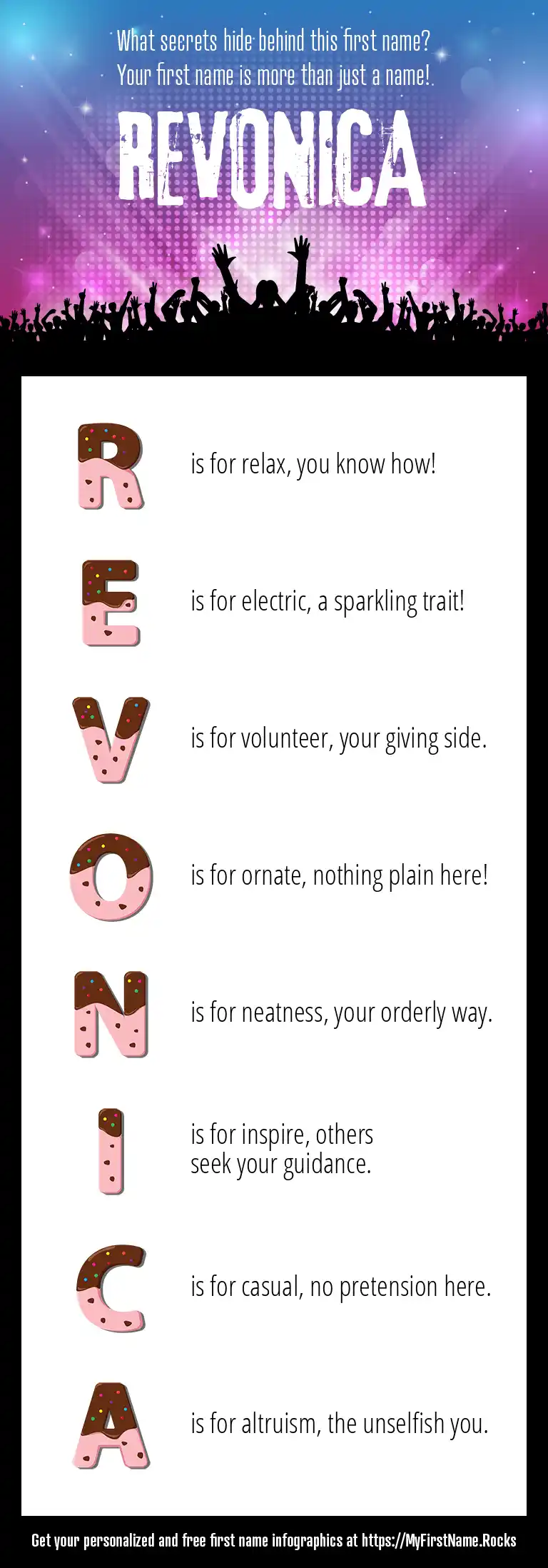 What secrets hide behind this first name?
Your first name is more than just a name!

REVONICA

R is for relax, you know how!

E is for electric, a sparkling trait!

V is for volunteer, your giving side.

O is for ornate, nothing plain here!

N is for neatness, your orderly way.

I is for inspire, others seek your guidance.

C is for casual, no pretension here.

A is for altruism, the unselfish you.

Get your personalized and free first name infographics at https://MyFirstName.Rocks