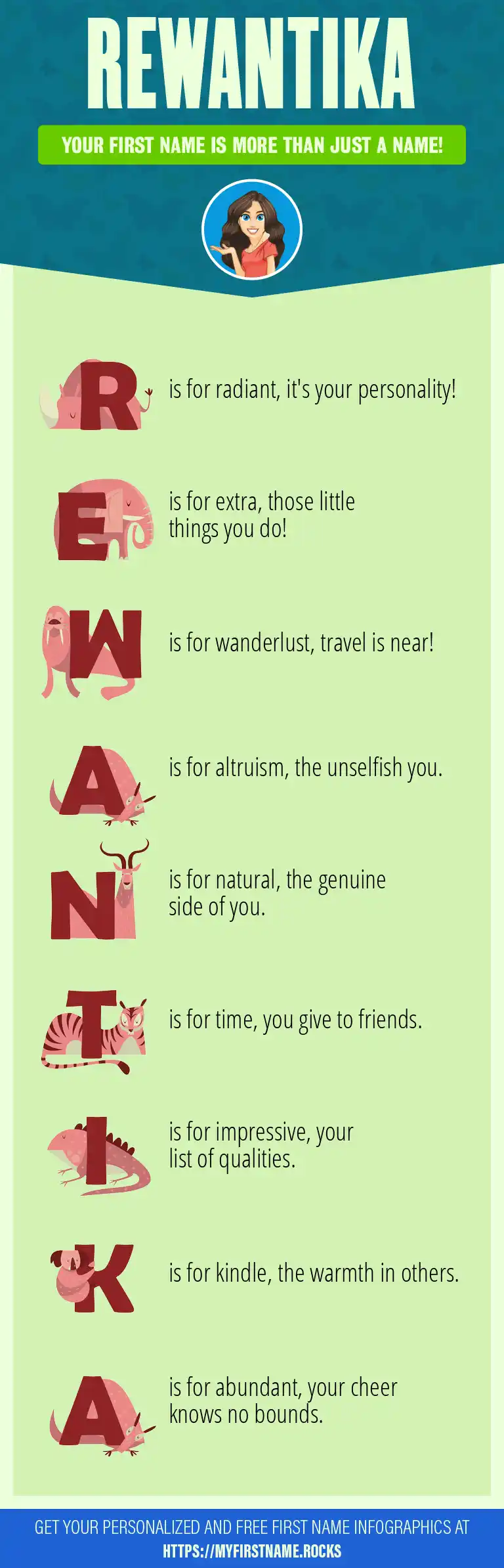 REWANTIKA

YOUR FIRST NAME IS MORE THAN JUST A NAME!

R is for radiant, it's your personality!

E is for extra, those little things you do!

W is for wanderlust, travel is near!

A is for altruism, the unselfish you.

N is for natural, the genuine side of you.

T is for time, you give to friends.

I is for impressive, your list of qualities.

K is for kindle, the warmth in others.

A is for abundant, your cheer knows no bounds.

GET YOUR PERSONALIZED AND FREE FIRST NAME INFOGRAPHICS AT HTTPS://MYFIRSTNAME.ROCKS