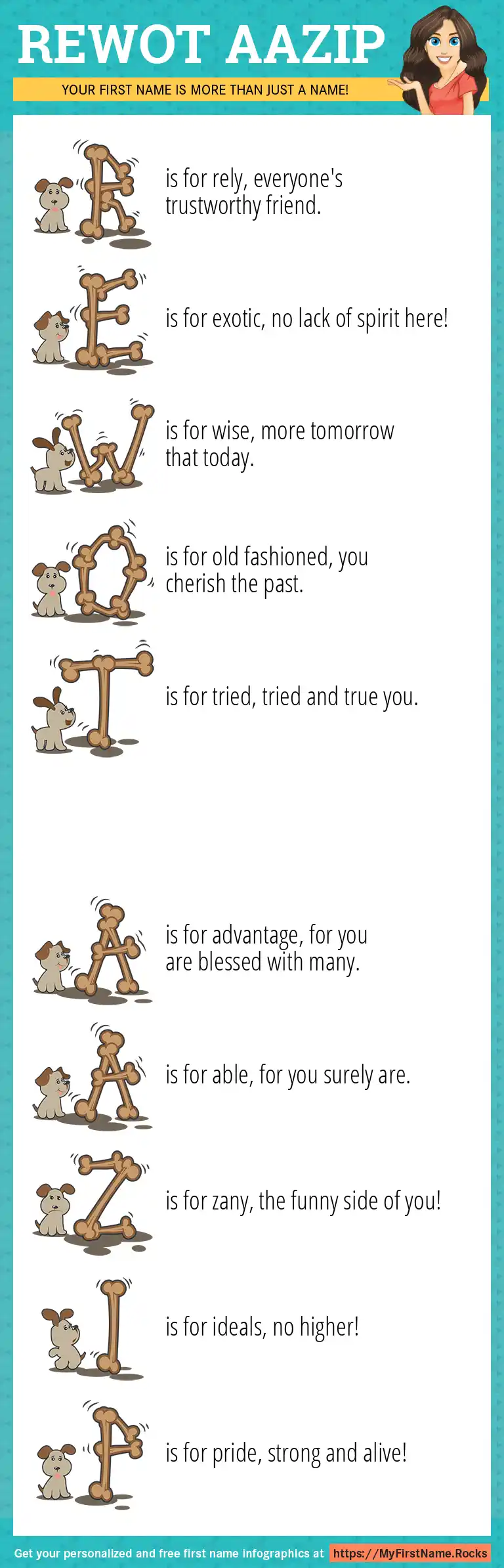 REWOT AAZIP

YOUR FIRST NAME IS MORE THAN JUST A NAME!

R is for rely, everyone's trustworthy friend.

E is for exotic, no lack of spirit here!

W is for wise, more tomorrow that today.

O is for old fashioned, you cherish the past.

T is for tried, tried and true you.

A is for advantage, for you are blessed with many.

A is for able, for you surely are.

Z is for zany, the funny side of you!

I is for ideals, no higher!

P is for pride, strong and alive!

Get your personalized and free first name infographics at https://MyFirstName.Rocks