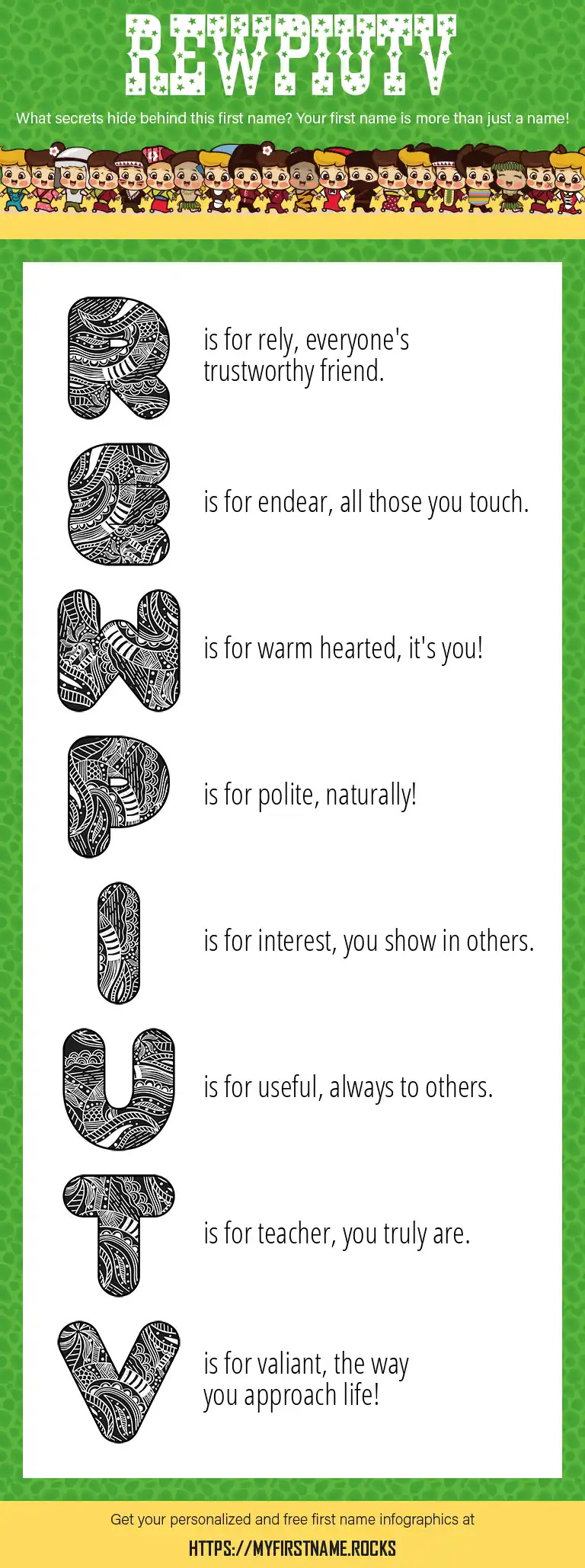 REWPIUTV

What secrets hide behind this first name? Your first name is more than just a name!

R is for rely, everyone's trustworthy friend.

E is for endear, all those you touch.

W is for warm hearted, it's you!

P is for polite, naturally!

I is for interest, you show in others.

U is for useful, always to others.

T is for teacher, you truly are.

V is for valiant, the way you approach life!

Get your personalized and free first name infographics at

HTTPS://MYFIRSTNAME.ROCKS