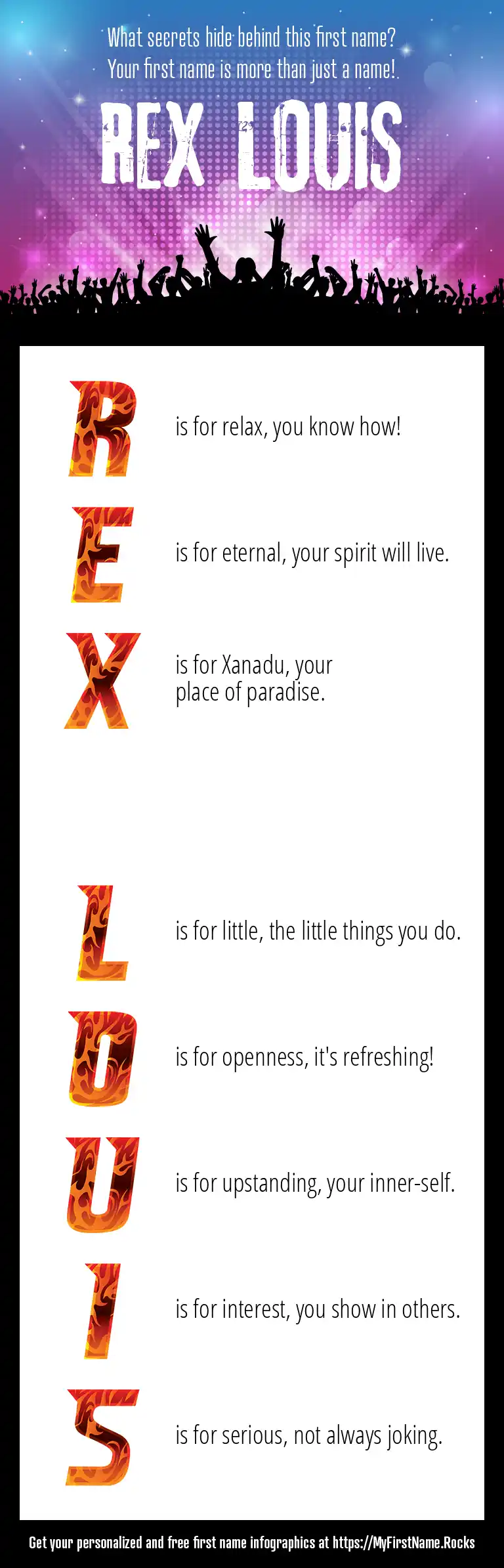 What secrets hide behind this first name?
Your first name is more than just a name!

REX LOUIS

R is for relax, you know how!

E is for eternal, your spirit will live.

X is for Xanadu, your place of paradise.

L is for little, the little things you do.

O is for openness, it's refreshing!

U is for upstanding, your inner-self.

I is for interest, you show in others.

S is for serious, not always joking.

Get your personalized and free first name infographics at https://MyFirstName.Rocks