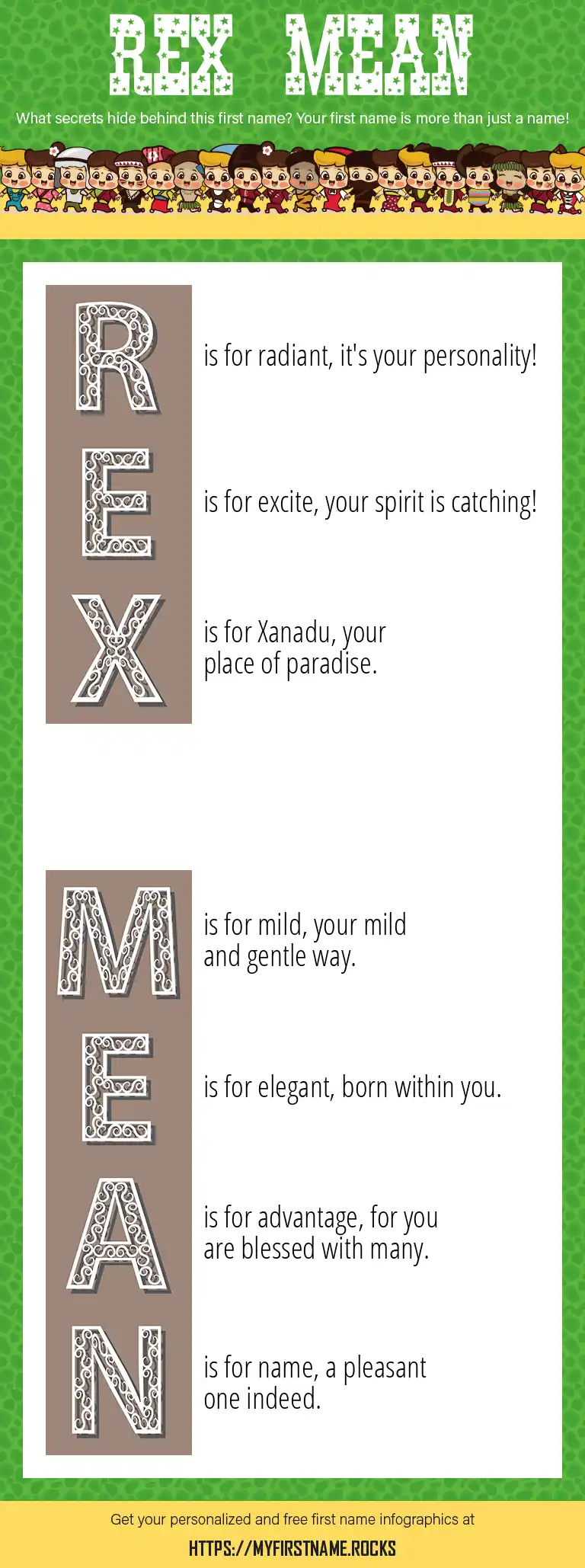 REX MEAN

What secrets hide behind this first name? Your first name is more than just a name!

R is for radiant, it's your personality!

E is for excite, your spirit is catching!

X is for Xanadu, your place of paradise.

M is for mild, your mild and gentle way.

E is for elegant, born within you.

A is for advantage, for you are blessed with many.

N is for name, a pleasant one indeed.

Get your personalized and free first name infographics at

HTTPS://MYFIRSTNAME.ROCKS