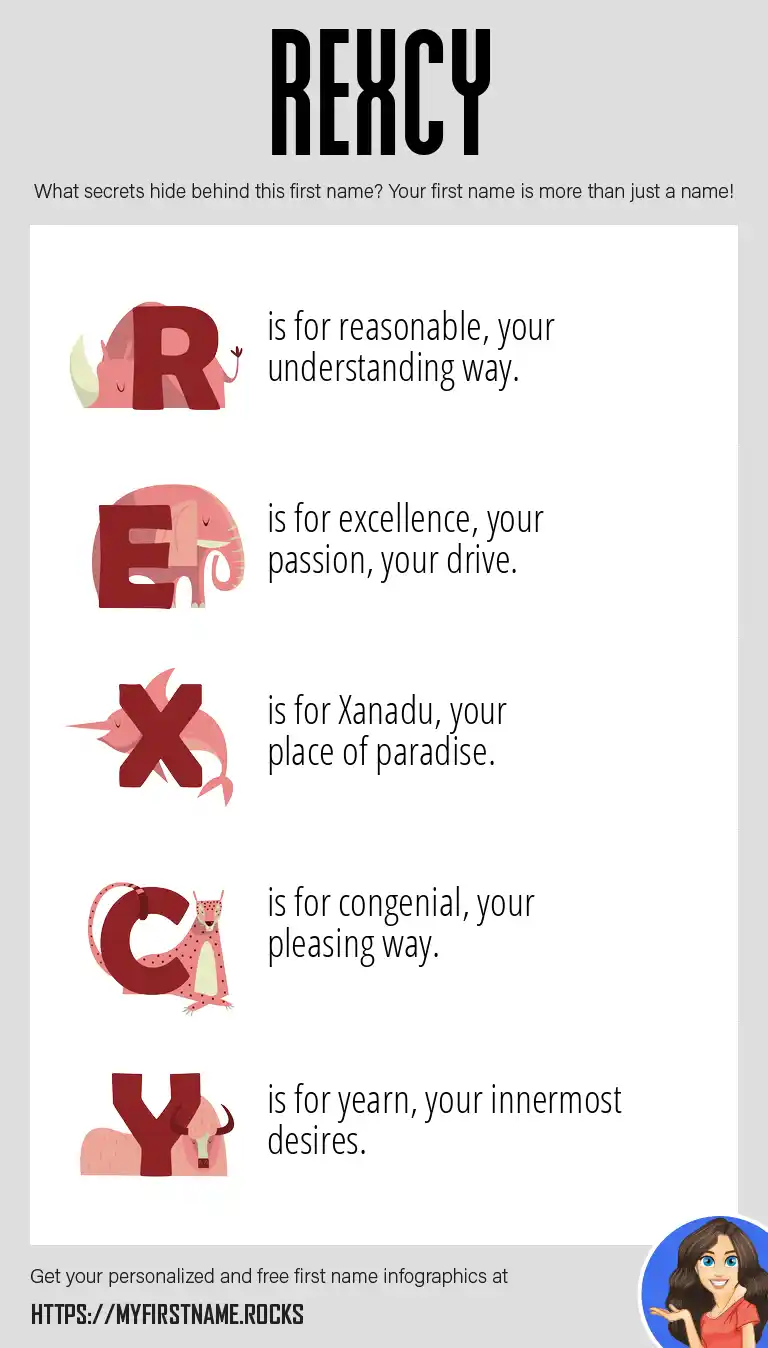 REXCY

What secrets hide behind this first name? Your first name is more than just a name!

R is for reasonable, your understanding way.

E is for excellence, your passion, your drive.

X is for Xanadu, your place of paradise.

C is for congenial, your pleasing way.

Y is for yearn, your innermost desires.

Get your personalized and free first name infographics at

HTTPS://MYFIRSTNAME.ROCKS