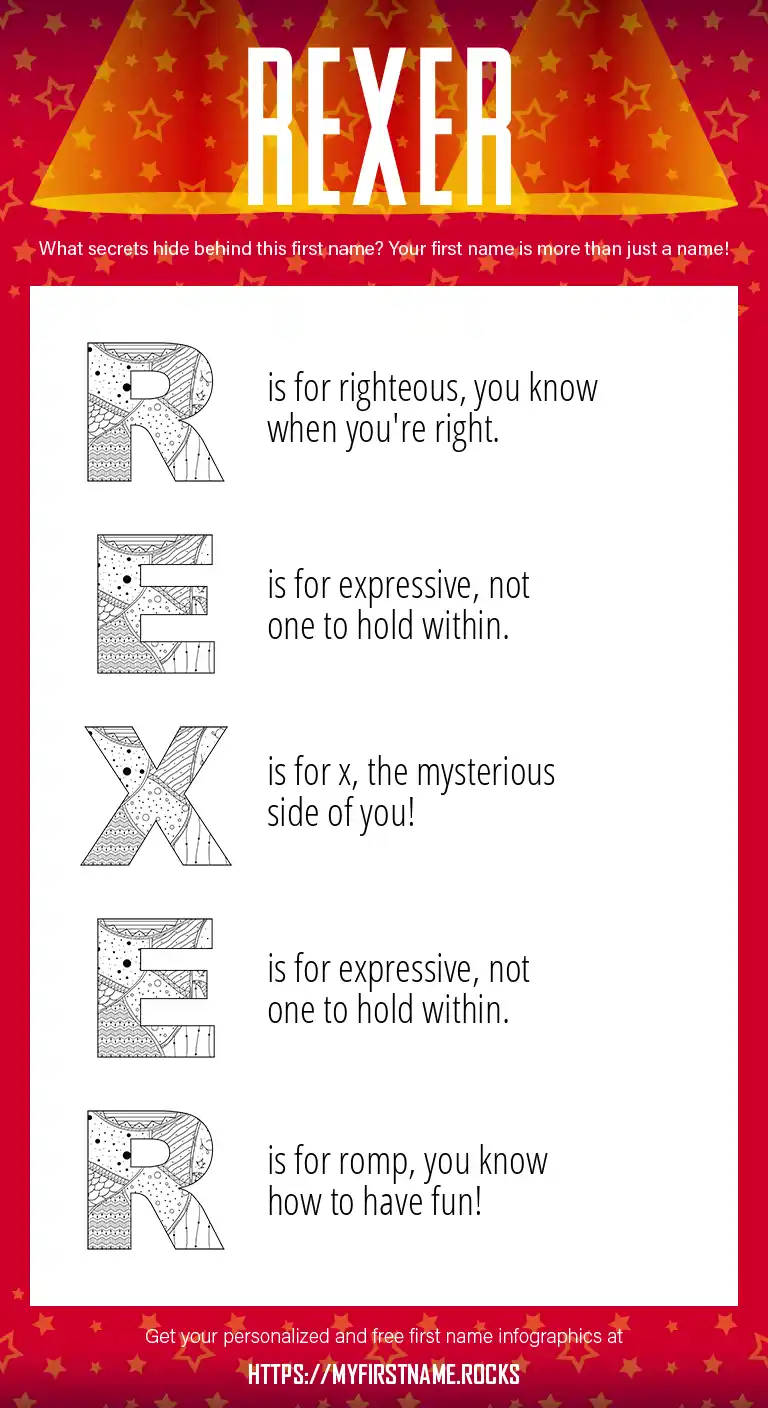 REXER

What secrets hide behind this first name? Your first name is more than just a name!

R is for righteous, you know when you're right.

E is for expressive, not one to hold within.

X is for x, the mysterious side of you!

E is for expressive, not one to hold within.

R is for romp, you know how to have fun!

Get your personalized and free first name infographics at

HTTPS://MYFIRSTNAME.ROCKS