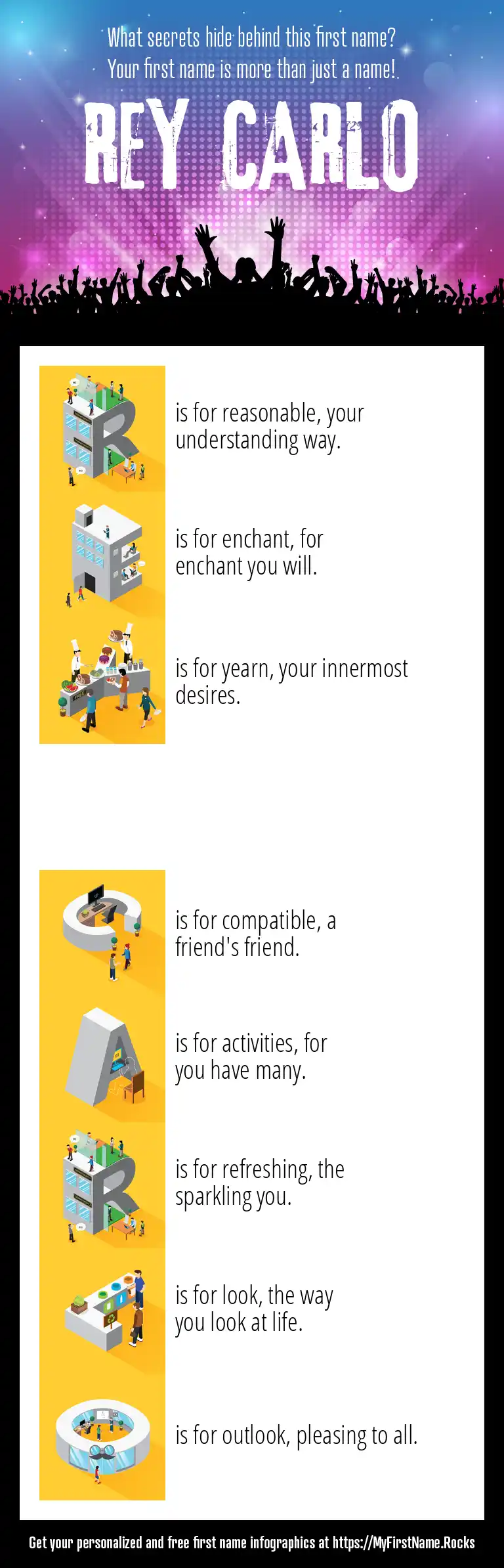 What secrets hide behind this first name?
Your first name is more than just a name!

REY CARLO

R is for reasonable, your understanding way.

E is for enchant, for enchant you will.

Y is for yearn, your innermost desires.

C is for compatible, a friend's friend.

A is for activities, for you have many.

R is for refreshing, the sparkling you.

L is for look, the way you look at life.

O is for outlook, pleasing to all.

Get your personalized and free first name infographics at https://MyFirstName.Rocks