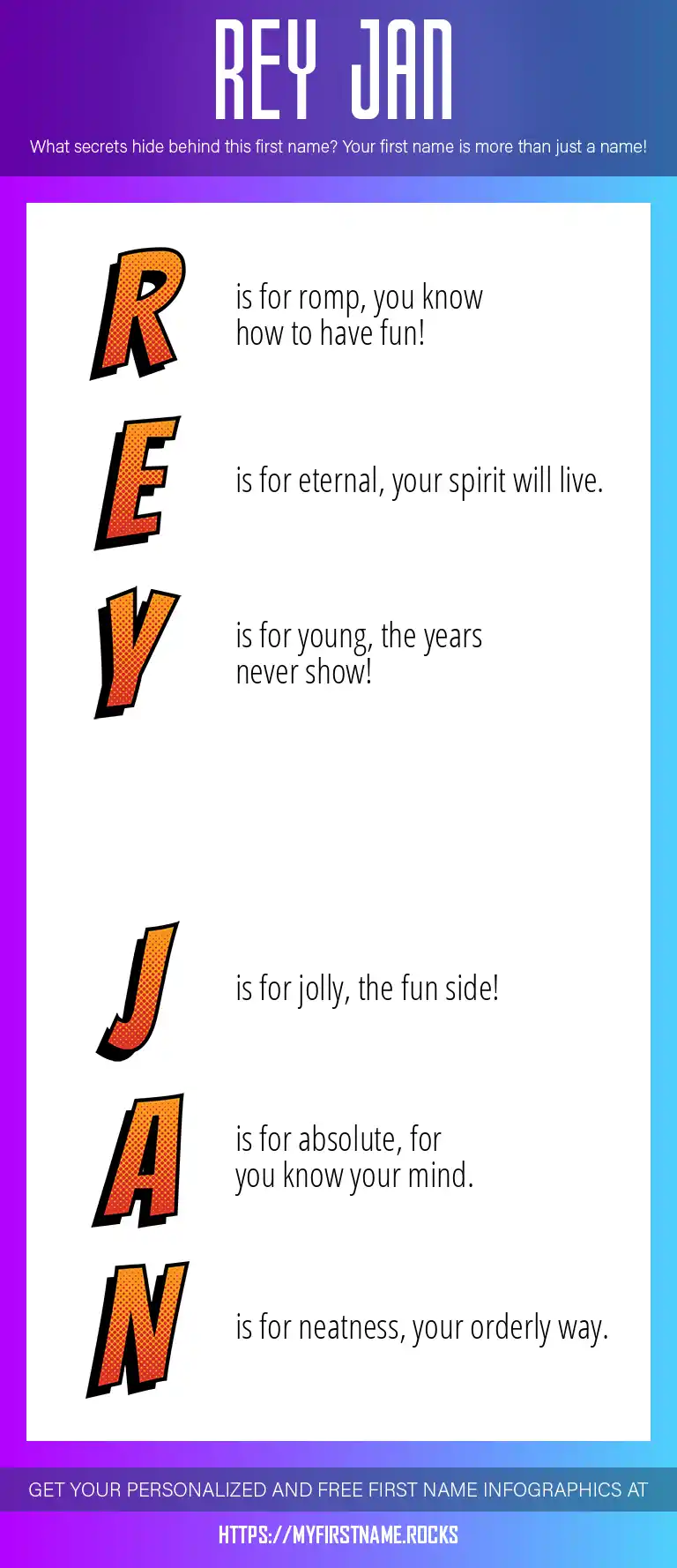 REY JAN

What secrets hide behind this first name? Your first name is more than just a name!

R is for romp, you know how to have fun!

E is for eternal, your spirit will live.

Y is for young, the years never show!

J is for jolly, the fun side!

A is for absolute, for you know your mind.

N is for neatness, your orderly way.

GET YOUR PERSONALIZED AND FREE FIRST NAME INFOGRAPHICS AT

HTTPS://MYFIRSTNAME.ROCKS