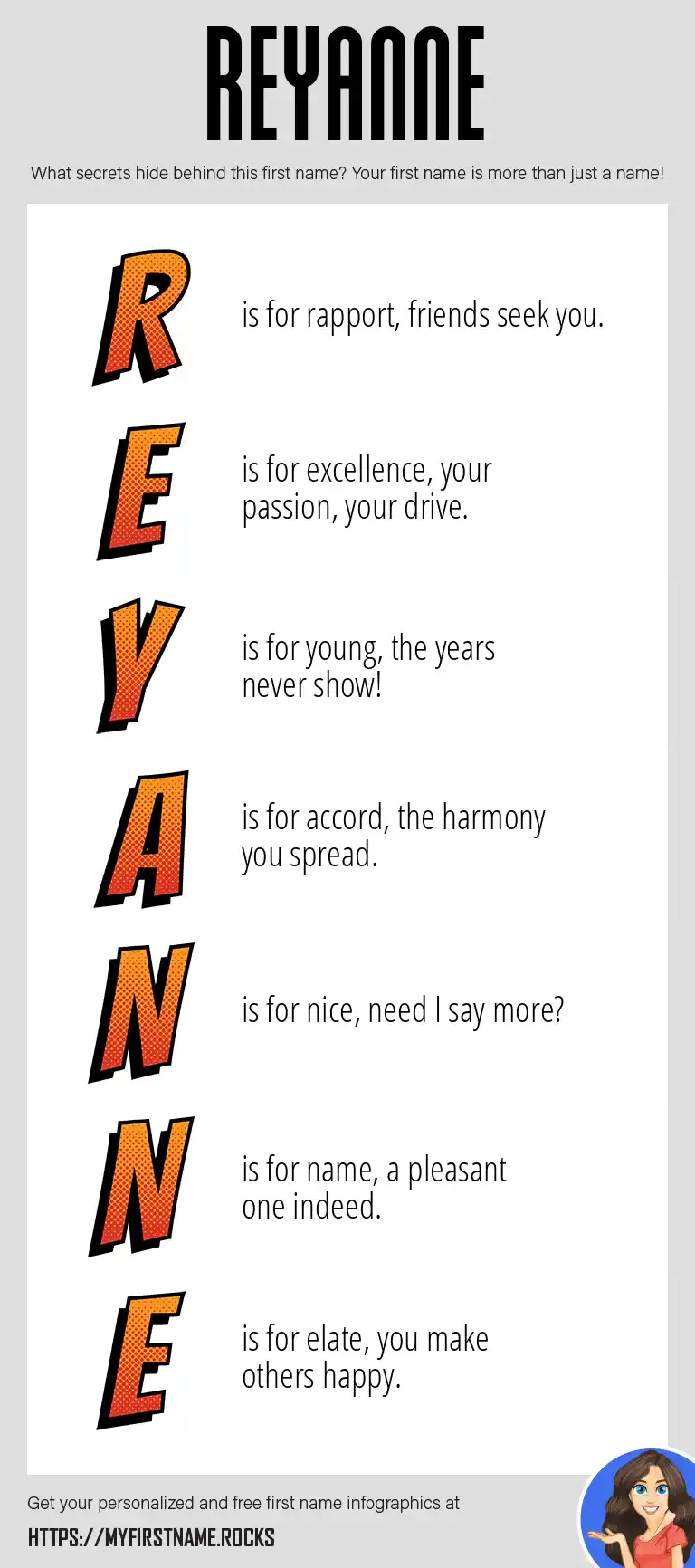 REYANNE

What secrets hide behind this first name? Your first name is more than just a name!

R is for rapport, friends seek you.

E is for excellence, your passion, your drive.

Y is for young, the years never show!

A is for accord, the harmony you spread.

N is for nice, need I say more?

N is for name, a pleasant one indeed.

E is for elate, you make others happy.

Get your personalized and free first name infographics at
HTTPS://MYFIRSTNAME.ROCKS