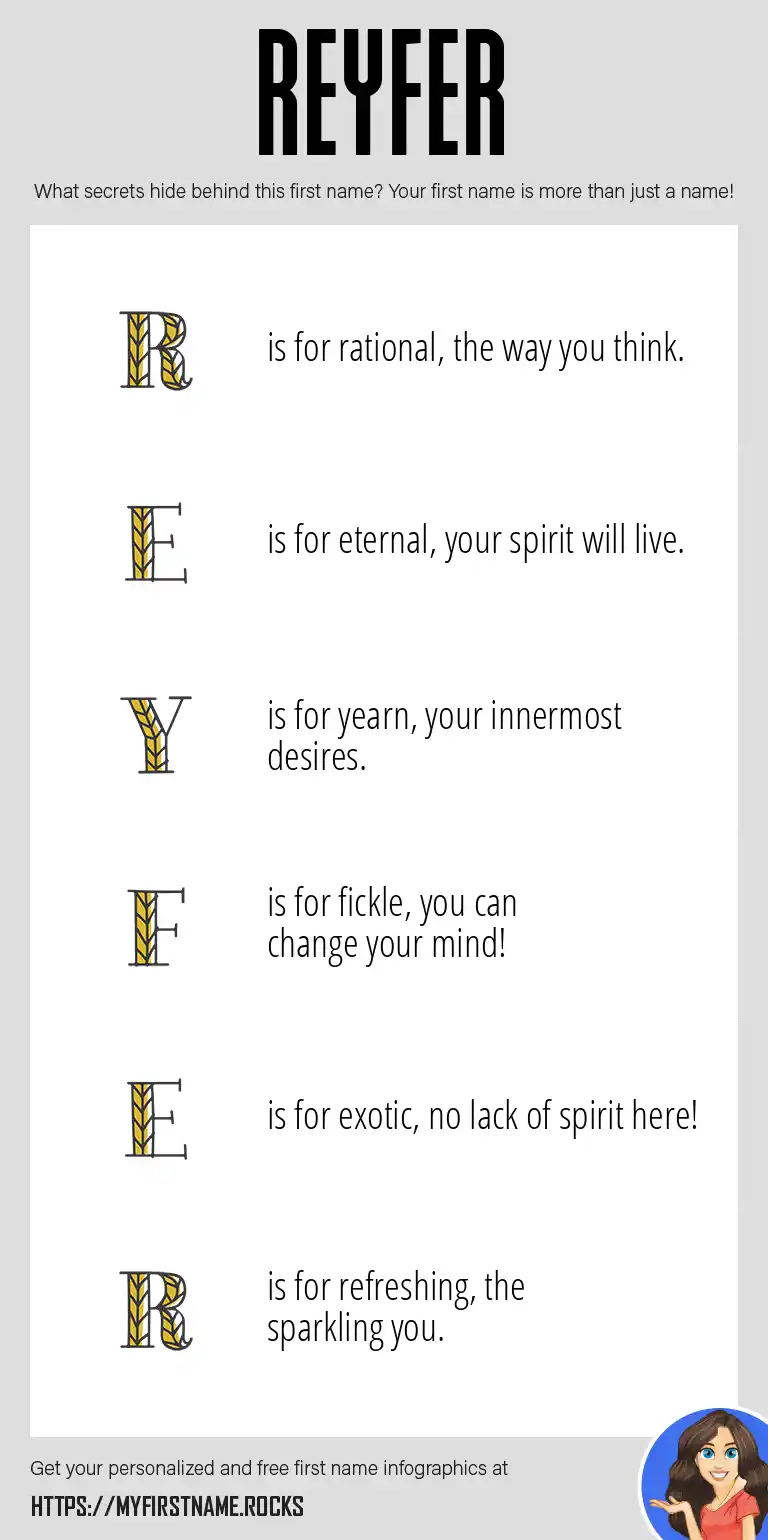 REYFER

What secrets hide behind this first name? Your first name is more than just a name!

R is for rational, the way you think.

E is for eternal, your spirit will live.

Y is for yearn, your innermost desires.

F is for fickle, you can change your mind!

E is for exotic, no lack of spirit here!

R is for refreshing, the sparkling you.

Get your personalized and free first name infographics at

HTTPS://MYFIRSTNAME.ROCKS