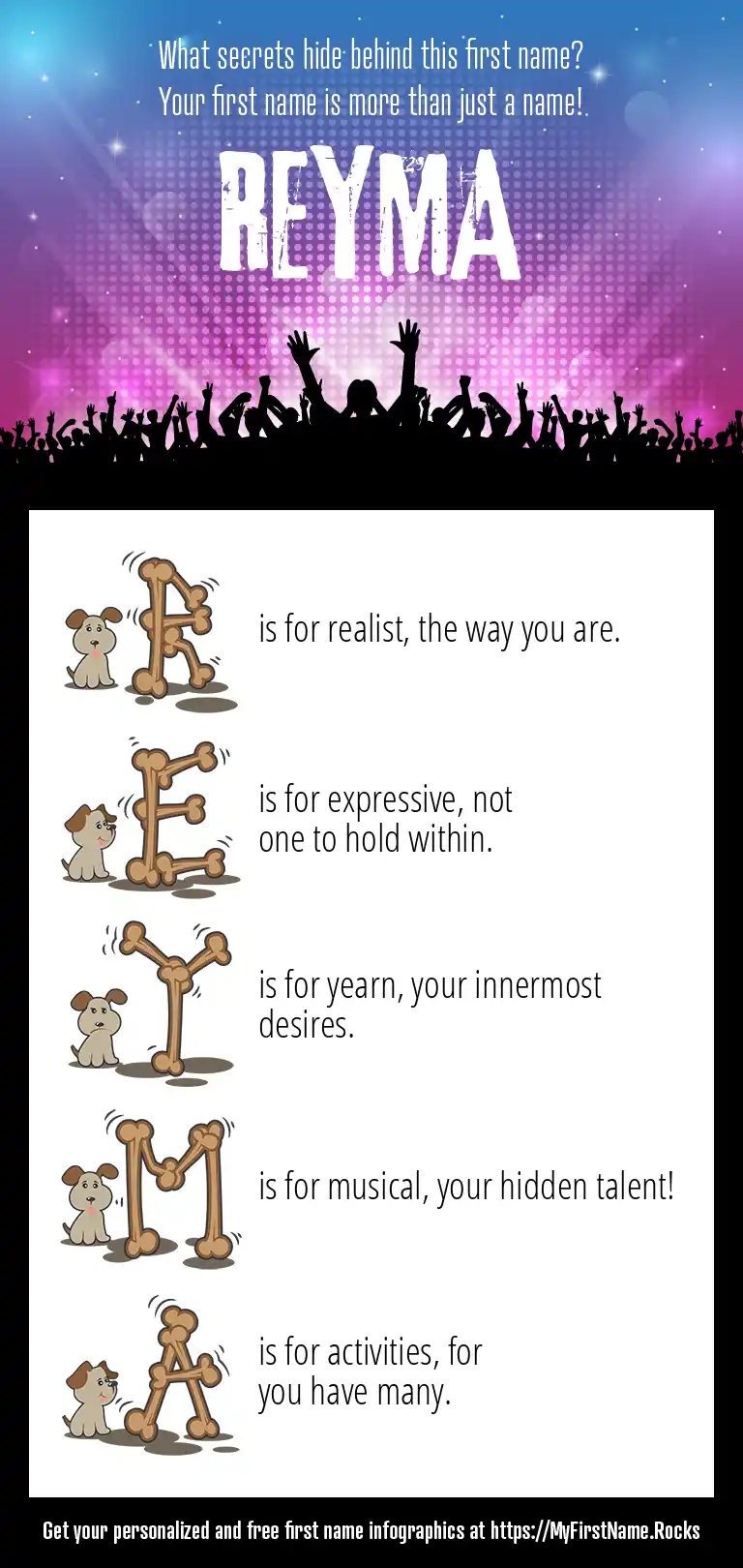 What secrets hide behind this first name?
Your first name is more than just a name!

REYMA

R is for realist, the way you are.

E is for expressive, not one to hold within.

Y is for yearn, your innermost desires.

M is for musical, your hidden talent!

A is for activities, for you have many.

Get your personalized and free first name infographics at https://MyFirstName.Rocks