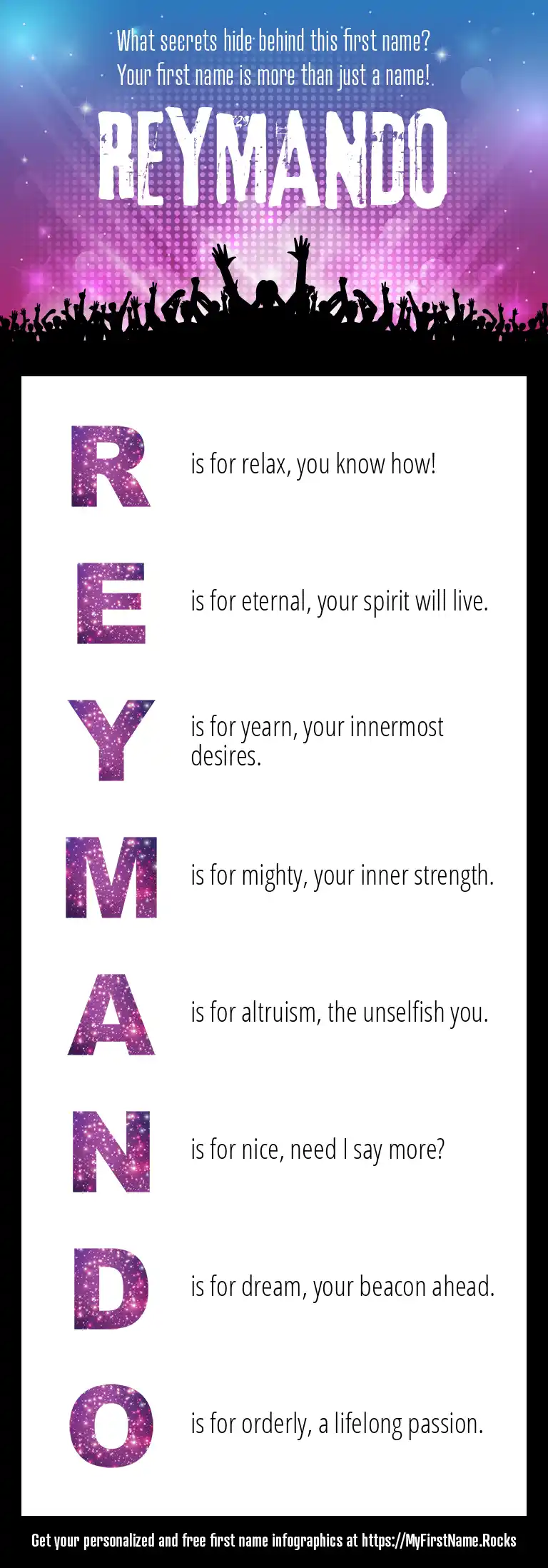 What secrets hide behind this first name?
Your first name is more than just a name!

REYMANDO

R is for relax, you know how!

E is for eternal, your spirit will live.

Y is for yearn, your innermost desires.

M is for mighty, your inner strength.

A is for altruism, the unselfish you.

N is for nice, need I say more?

D is for dream, your beacon ahead.

O is for orderly, a lifelong passion.

Get your personalized and free first name infographics at https://MyFirstName.Rocks