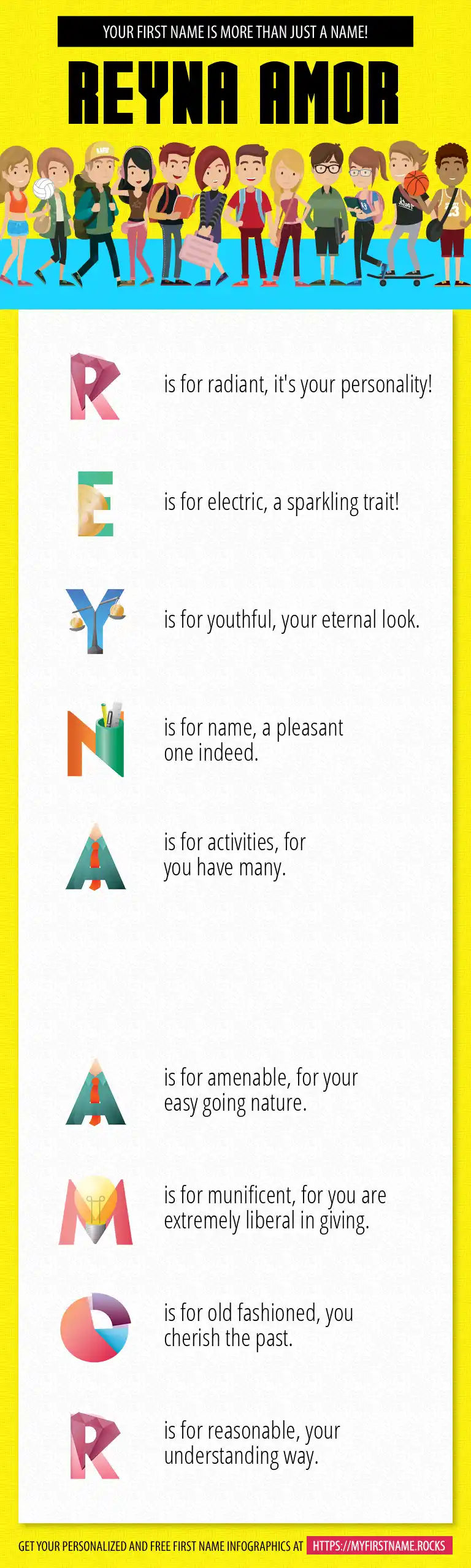 YOUR FIRST NAME IS MORE THAN JUST A NAME!

REYNA AMOR

R is for radiant, it's your personality!

E is for electric, a sparkling trait!

Y is for youthful, your eternal look.

N is for name, a pleasant one indeed.

A is for activities, for you have many.

A is for amenable, for your easy going nature.

M is for munificent, for you are extremely liberal in giving.

O is for old fashioned, you cherish the past.

R is for reasonable, your understanding way.

GET YOUR PERSONALIZED AND FREE FIRST NAME INFOGRAPHICS AT HTTPS://MYFIRSTNAME.ROCKS