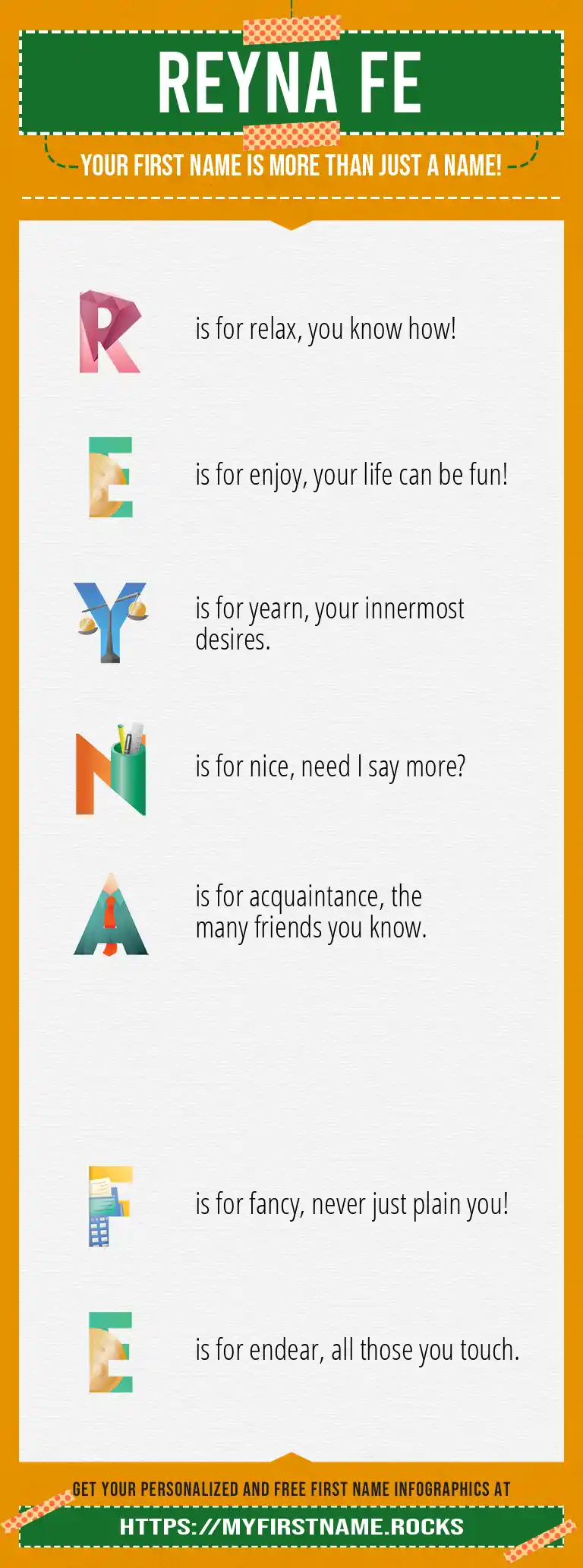 REYNA FE

YOUR FIRST NAME IS MORE THAN JUST A NAME!

R is for relax, you know how!

E is for enjoy, your life can be fun!

Y is for yearn, your innermost desires.

N is for nice, need I say more?

A is for acquaintance, the many friends you know.

F is for fancy, never just plain you!

E is for endear, all those you touch.

GET YOUR PERSONALIZED AND FREE FIRST NAME INFOGRAPHICS AT

HTTPS://MYFIRSTNAME.ROCKS