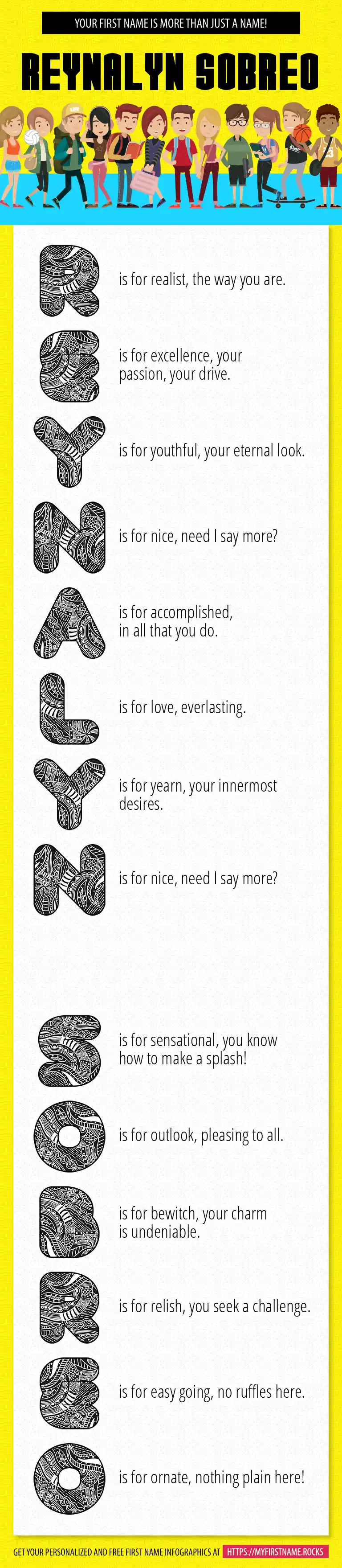 YOUR FIRST NAME IS MORE THAN JUST A NAME!

REYNALYN SOBREO

R is for realist, the way you are.

E is for excellence, your passion, your drive.

Y is for youthful, your eternal look.

N is for nice, need I say more?

A is for accomplished, in all that you do.

L is for love, everlasting.

Y is for yearn, your innermost desires.

N is for nice, need I say more?

S is for sensational, you know how to make a splash!

O is for outlook, pleasing to all.

B is for bewitch, your charm is undeniable.

R is for relish, you seek a challenge.

E is for easy going, no ruffles here.

O is for ornate, nothing plain here!

GET YOUR PERSONALIZED AND FREE FIRST NAME INFOGRAPHICS AT HTTPS://MYFIRSTNAME.ROCKS