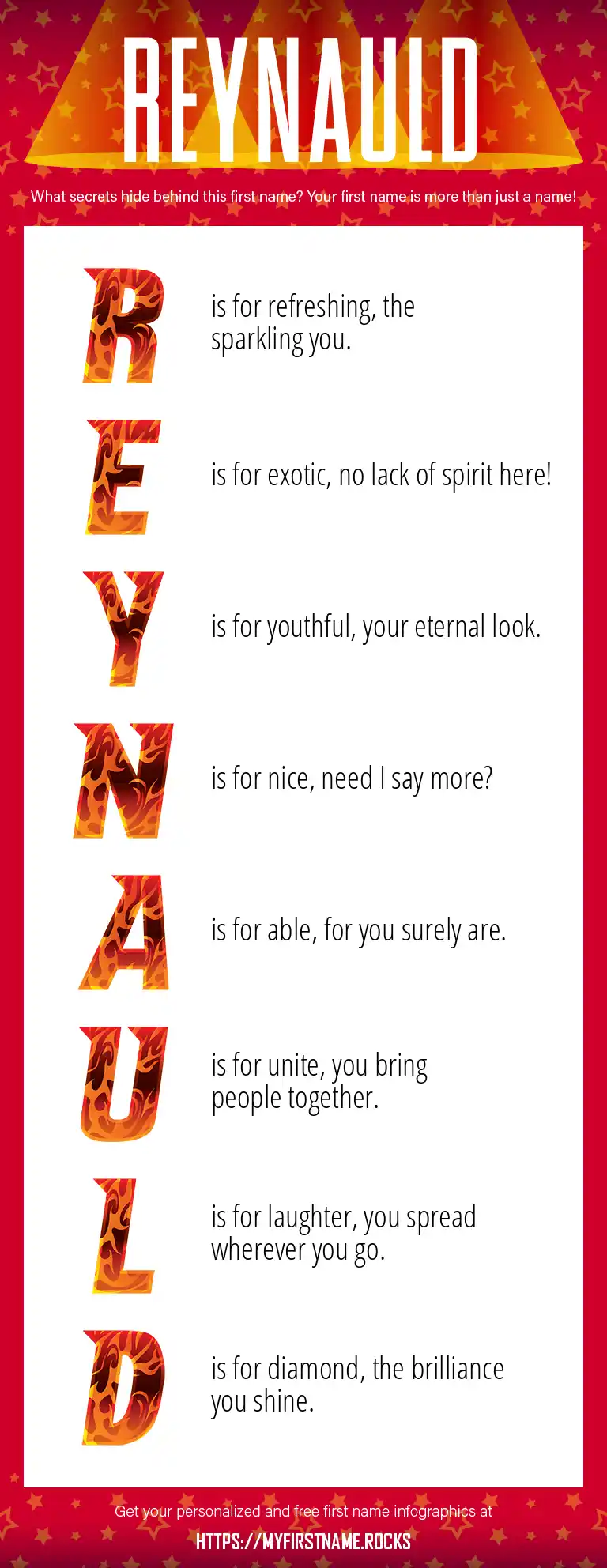 REYNAULD

What secrets hide behind this first name? Your first name is more than just a name!

R is for refreshing, the sparkling you.

E is for exotic, no lack of spirit here!

Y is for youthful, your eternal look.

N is for nice, need I say more?

A is for able, for you surely are.

U is for unite, you bring people together.

L is for laughter, you spread wherever you go.

D is for diamond, the brilliance you shine.

Get your personalized and free first name infographics at

HTTPS://MYFIRSTNAME.ROCKS