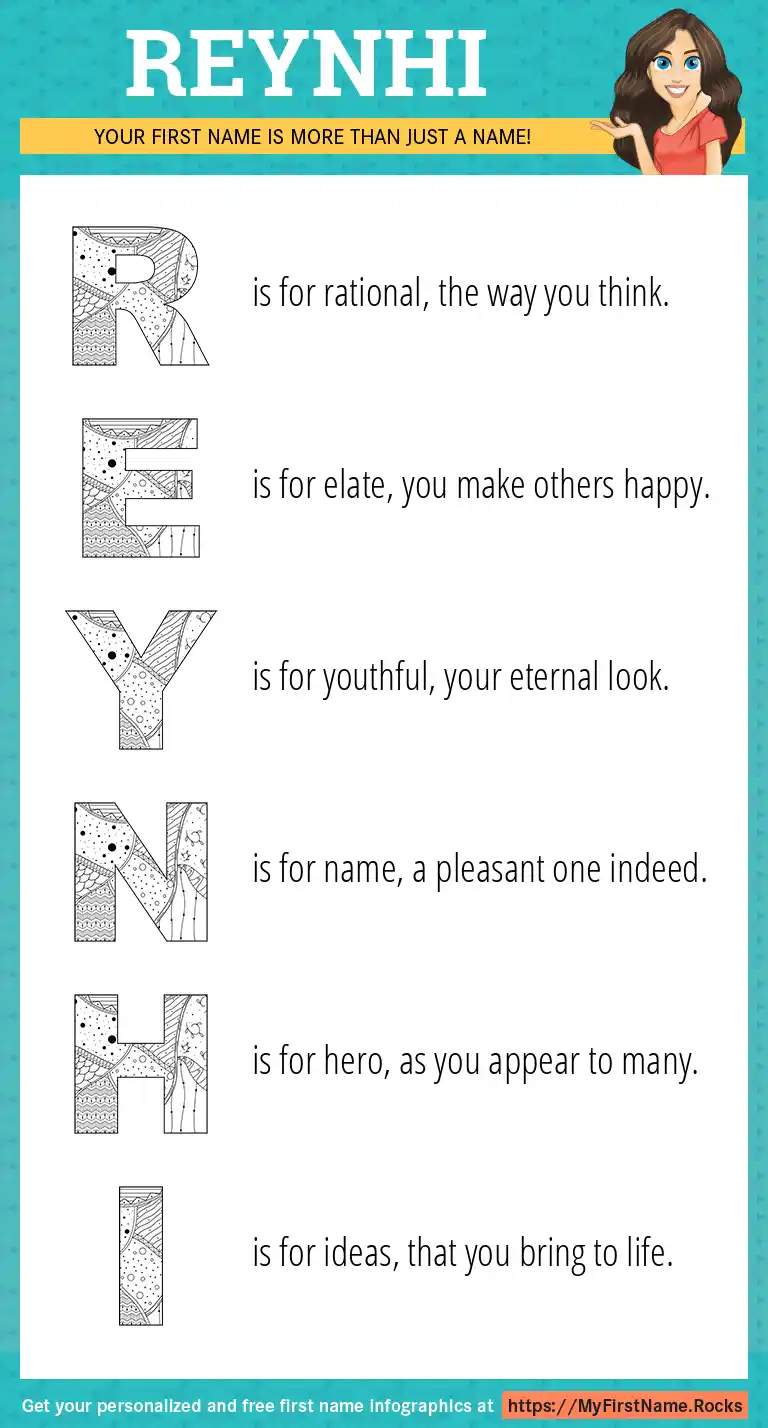 REYNHI

YOUR FIRST NAME IS MORE THAN JUST A NAME!

R is for rational, the way you think.

E is for elate, you make others happy.

Y is for youthful, your eternal look.

N is for name, a pleasant one indeed.

H is for hero, as you appear to many.

I is for ideas, that you bring to life.

Get your personalized and free first name infographics at https://MyFirstName.Rocks