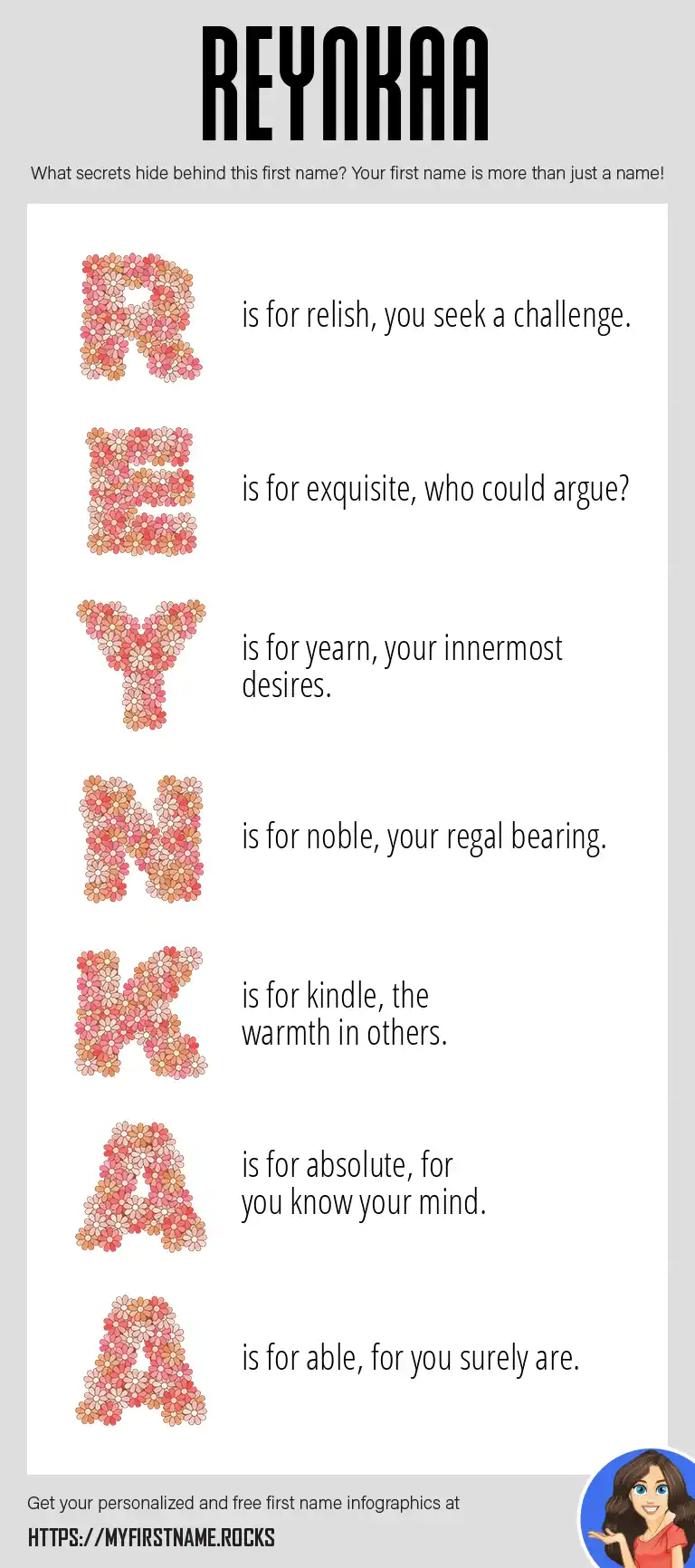 REYNKAA

What secrets hide behind this first name? Your first name is more than just a name!

R is for relish, you seek a challenge.

E is for exquisite, who could argue?

Y is for yearn, your innermost desires.

N is for noble, your regal bearing.

K is for kindle, the warmth in others.

A is for absolute, for you know your mind.

A is for able, for you surely are.

Get your personalized and free first name infographics at

HTTPS://MYFIRSTNAME.ROCKS