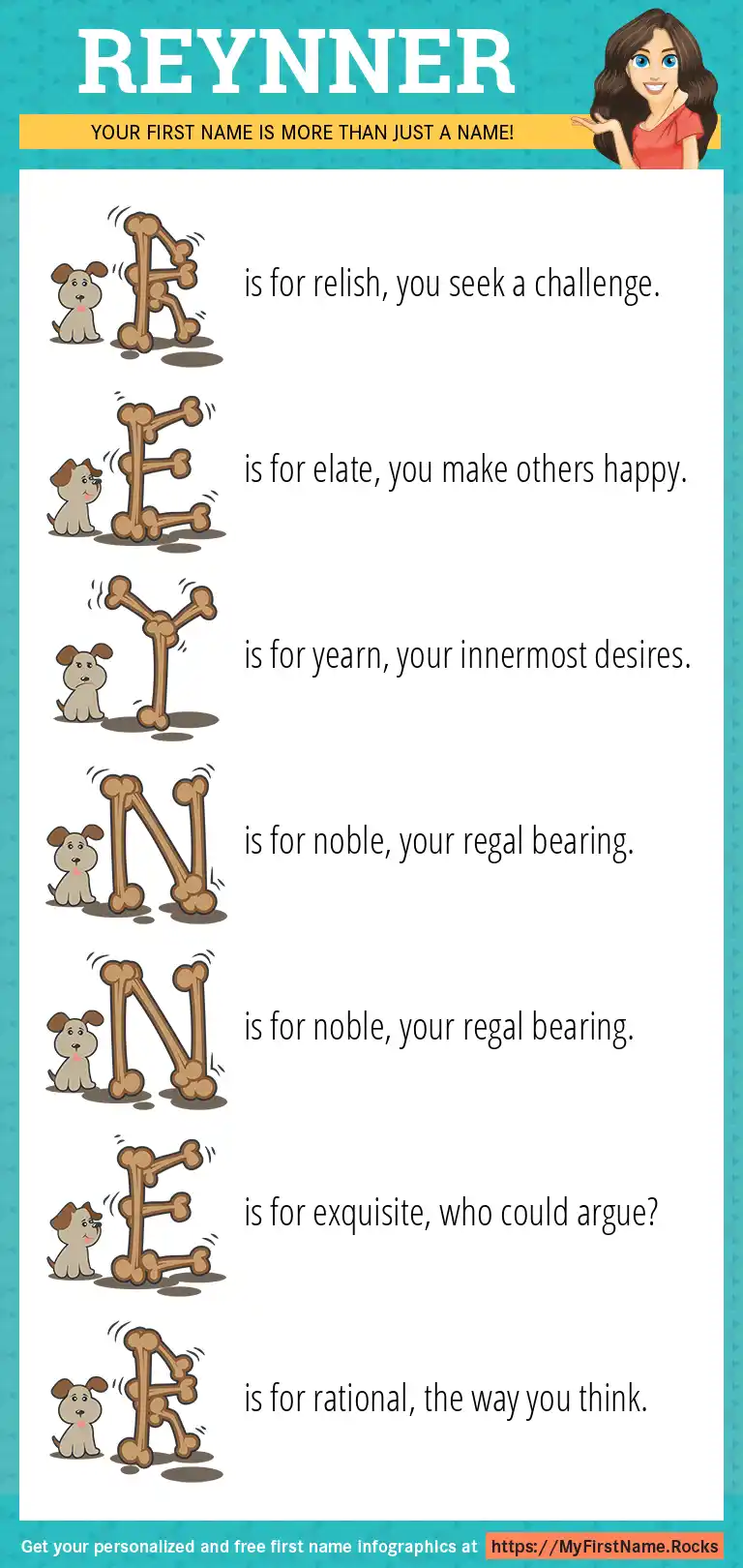 REYNNER

YOUR FIRST NAME IS MORE THAN JUST A NAME!

R is for relish, you seek a challenge.

E is for elate, you make others happy.

Y is for yearn, your innermost desires.

N is for noble, your regal bearing.

N is for noble, your regal bearing.

E is for exquisite, who could argue?

R is for rational, the way you think.

Get your personalized and free first name infographics at https://MyFirstName.Rocks