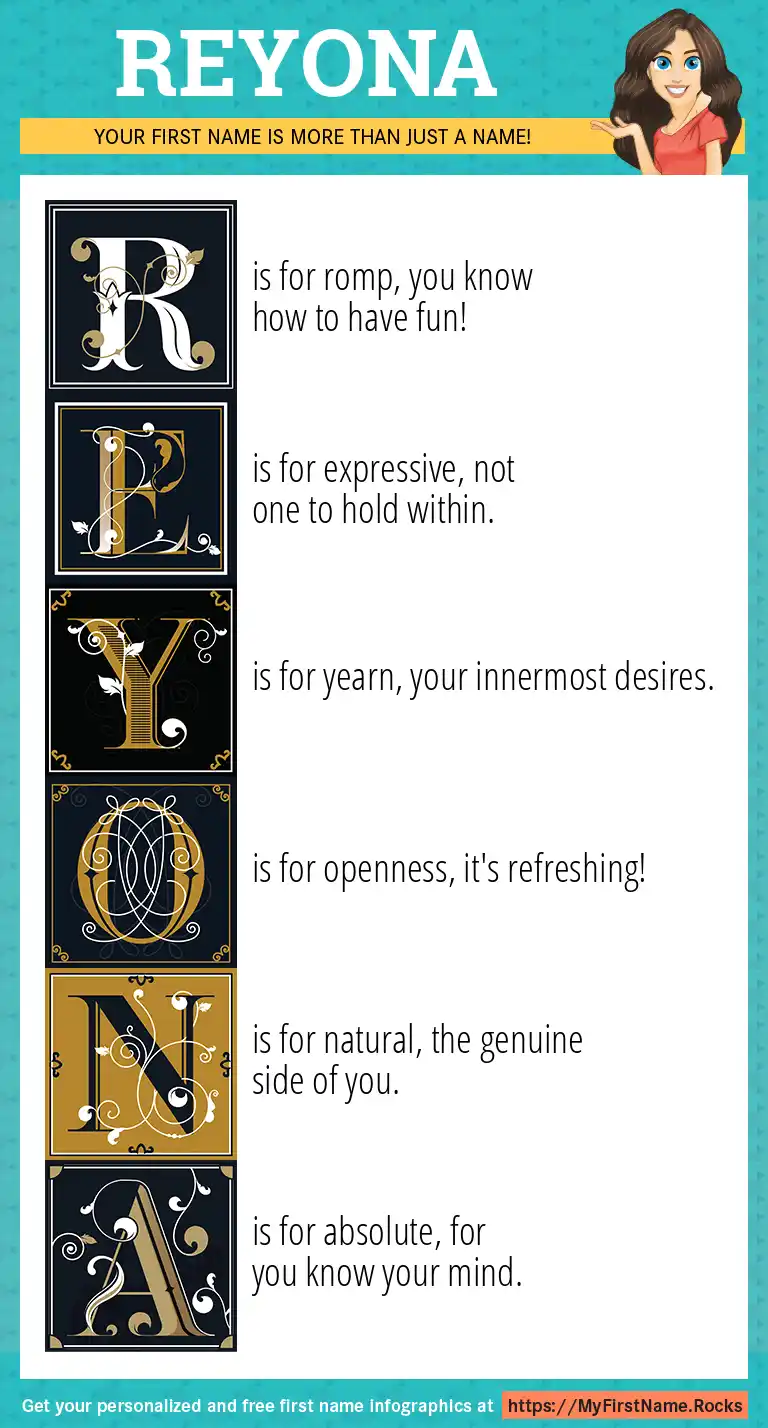 REYONA

YOUR FIRST NAME IS MORE THAN JUST A NAME!

R is for romp, you know how to have fun!

E is for expressive, not one to hold within.

Y is for yearn, your innermost desires.

O is for openness, it's refreshing!

N is for natural, the genuine side of you.

A is for absolute, for you know your mind.

Get your personalized and free first name infographics at https://MyFirstName.Rocks