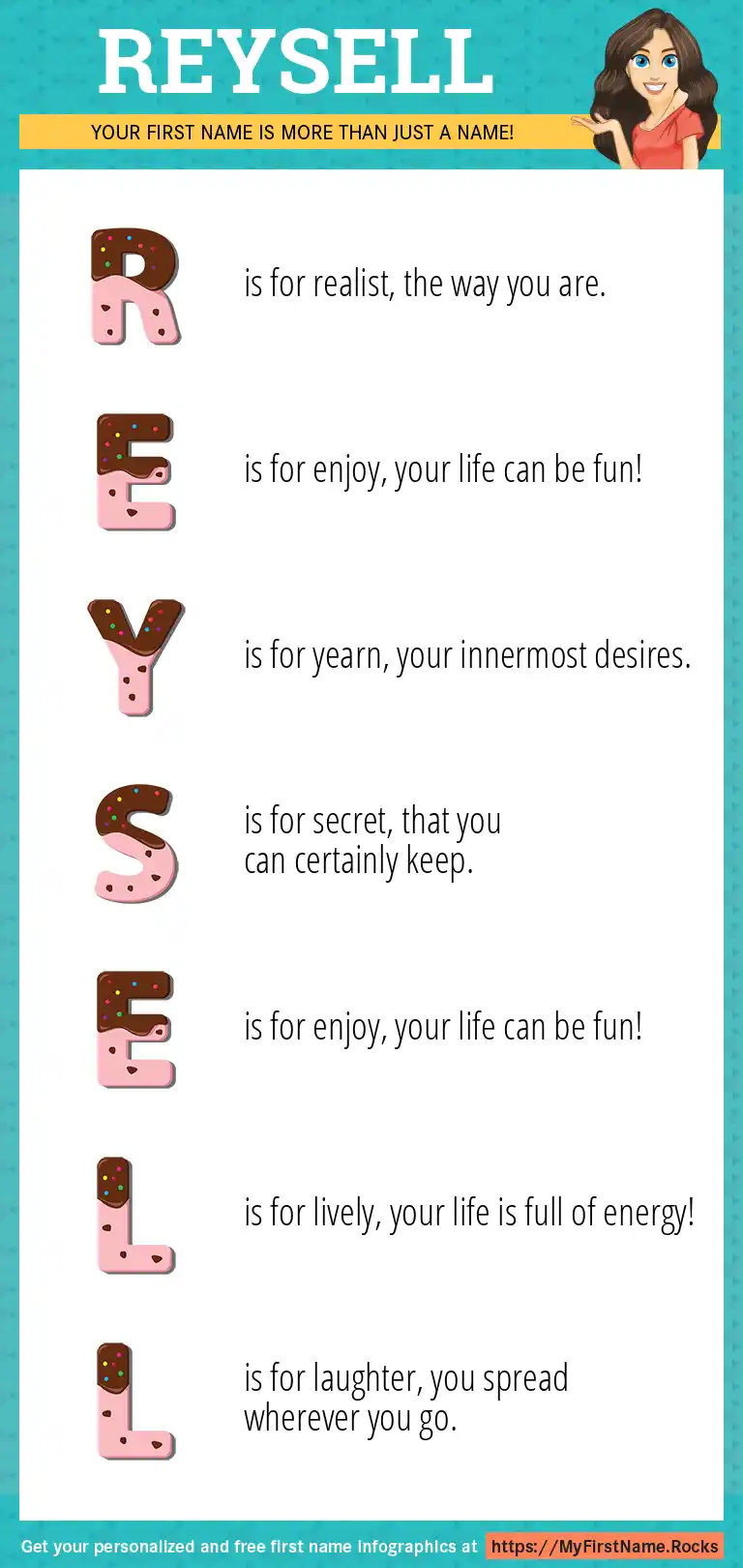 REYSELL

YOUR FIRST NAME IS MORE THAN JUST A NAME!

R is for realist, the way you are.

E is for enjoy, your life can be fun!

Y is for yearn, your innermost desires.

S is for secret, that you can certainly keep.

E is for enjoy, your life can be fun!

L is for lively, your life is full of energy!

L is for laughter, you spread wherever you go.

Get your personalized and free first name infographics at https://MyFirstName.Rocks