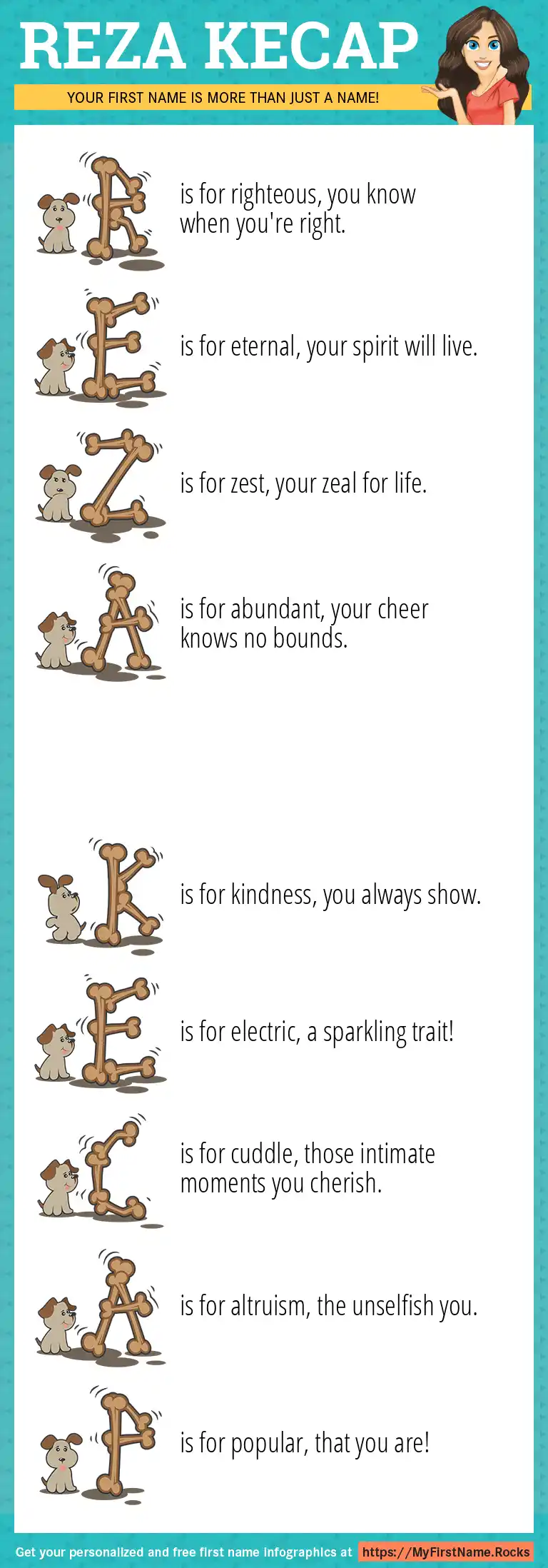 REZA KECAP

YOUR FIRST NAME IS MORE THAN JUST A NAME!

R is for righteous, you know when you're right.

E is for eternal, your spirit will live.

Z is for zest, your zeal for life.

A is for abundant, your cheer knows no bounds.

K is for kindness, you always show.

E is for electric, a sparkling trait!

C is for cuddle, those intimate moments you cherish.

A is for altruism, the unselfish you.

P is for popular, that you are!

Get your personalized and free first name infographics at https://MyFirstName.Rocks