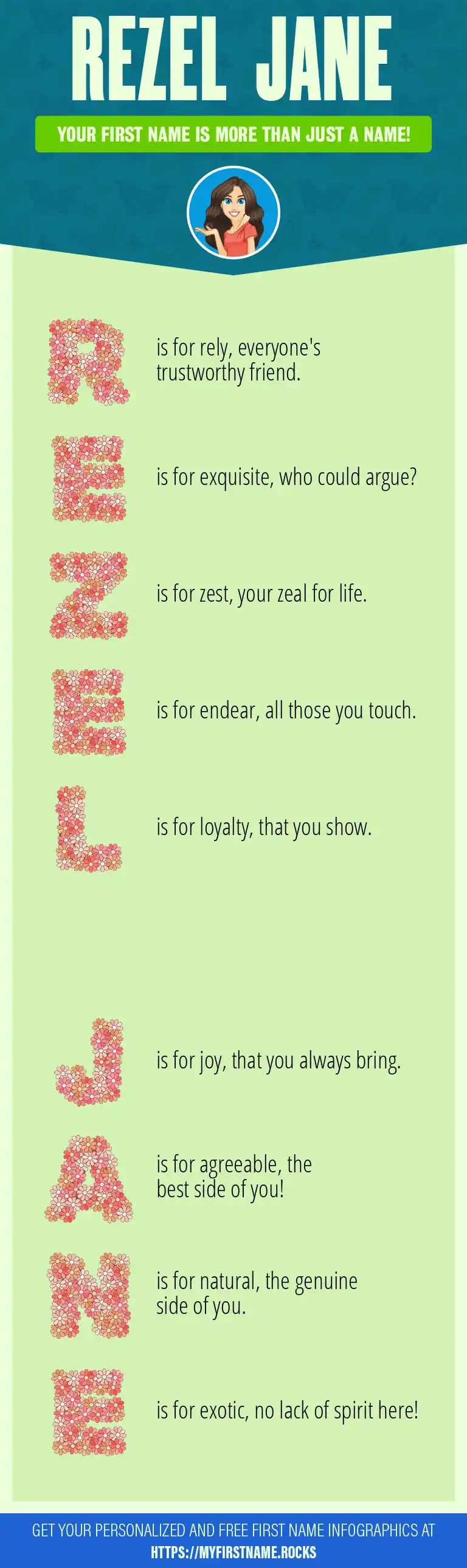 REZEL JANE

YOUR FIRST NAME IS MORE THAN JUST A NAME!

R is for rely, everyone's trustworthy friend.

E is for exquisite, who could argue?

Z is for zest, your zeal for life.

E is for endear, all those you touch.

L is for loyalty, that you show.

J is for joy, that you always bring.

A is for agreeable, the best side of you!

N is for natural, the genuine side of you.

E is for exotic, no lack of spirit here!

GET YOUR PERSONALIZED AND FREE FIRST NAME INFOGRAPHICS AT
HTTPS://MYFIRSTNAME.ROCKS