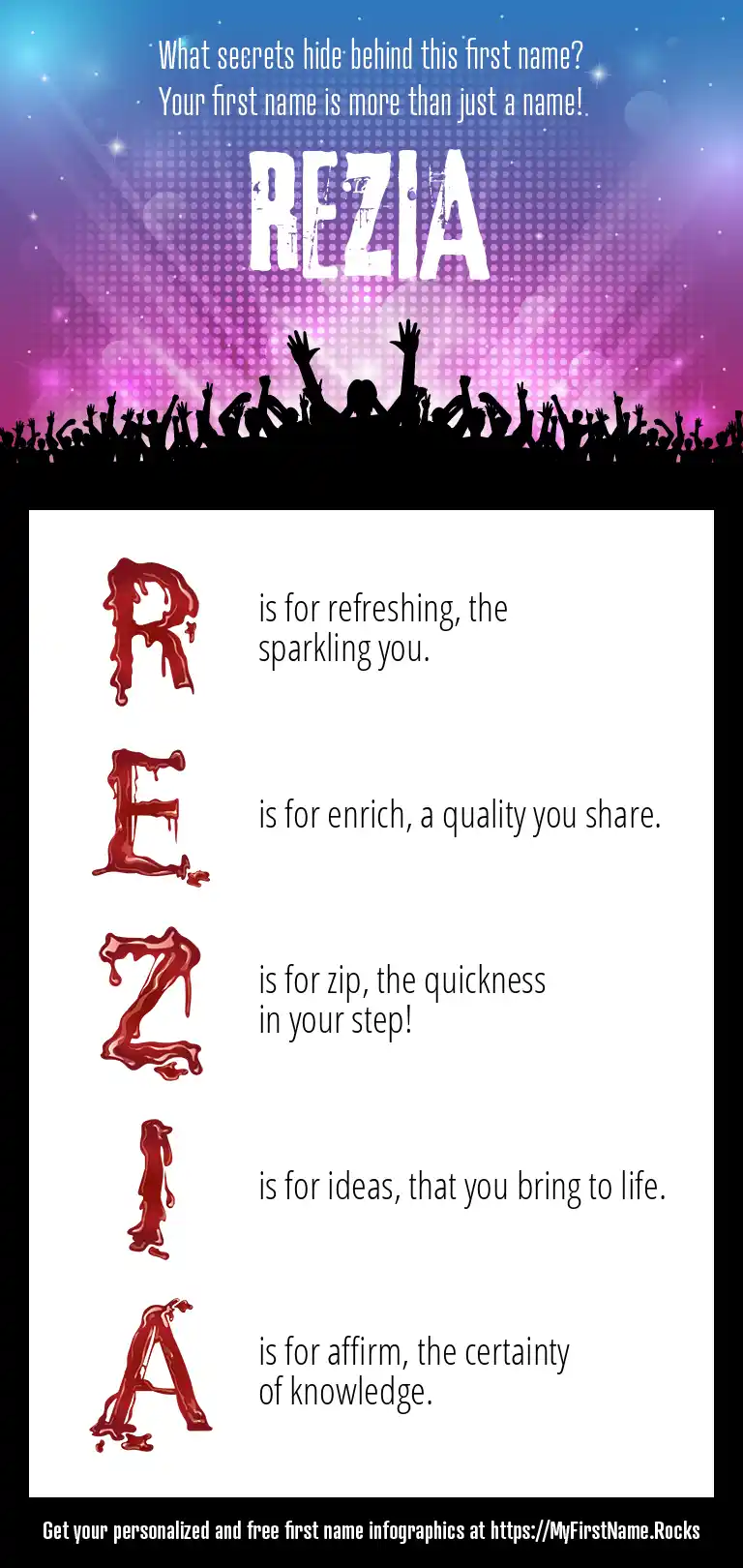 What secrets hide behind this first name?
Your first name is more than just a name!

REZIA

R is for refreshing, the sparkling you.

E is for enrich, a quality you share.

Z is for zip, the quickness in your step!

I is for ideas, that you bring to life.

A is for affirm, the certainty of knowledge.

Get your personalized and free first name infographics at https://MyFirstName.Rocks